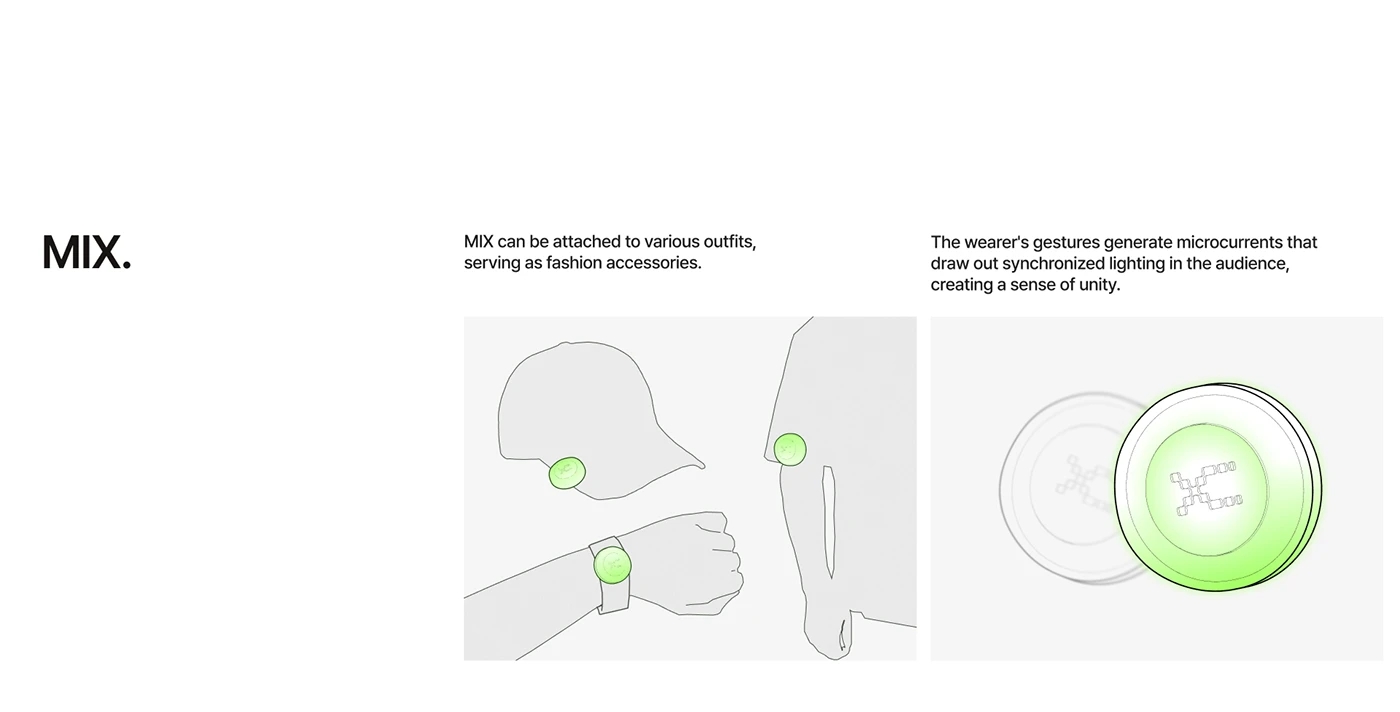 MIX.

MIX can be attached to various outfits, serving as fashion accessories.

The wearer's gestures generate microcurrents that draw out synchronized lighting in the audience, creating a sense of unity.