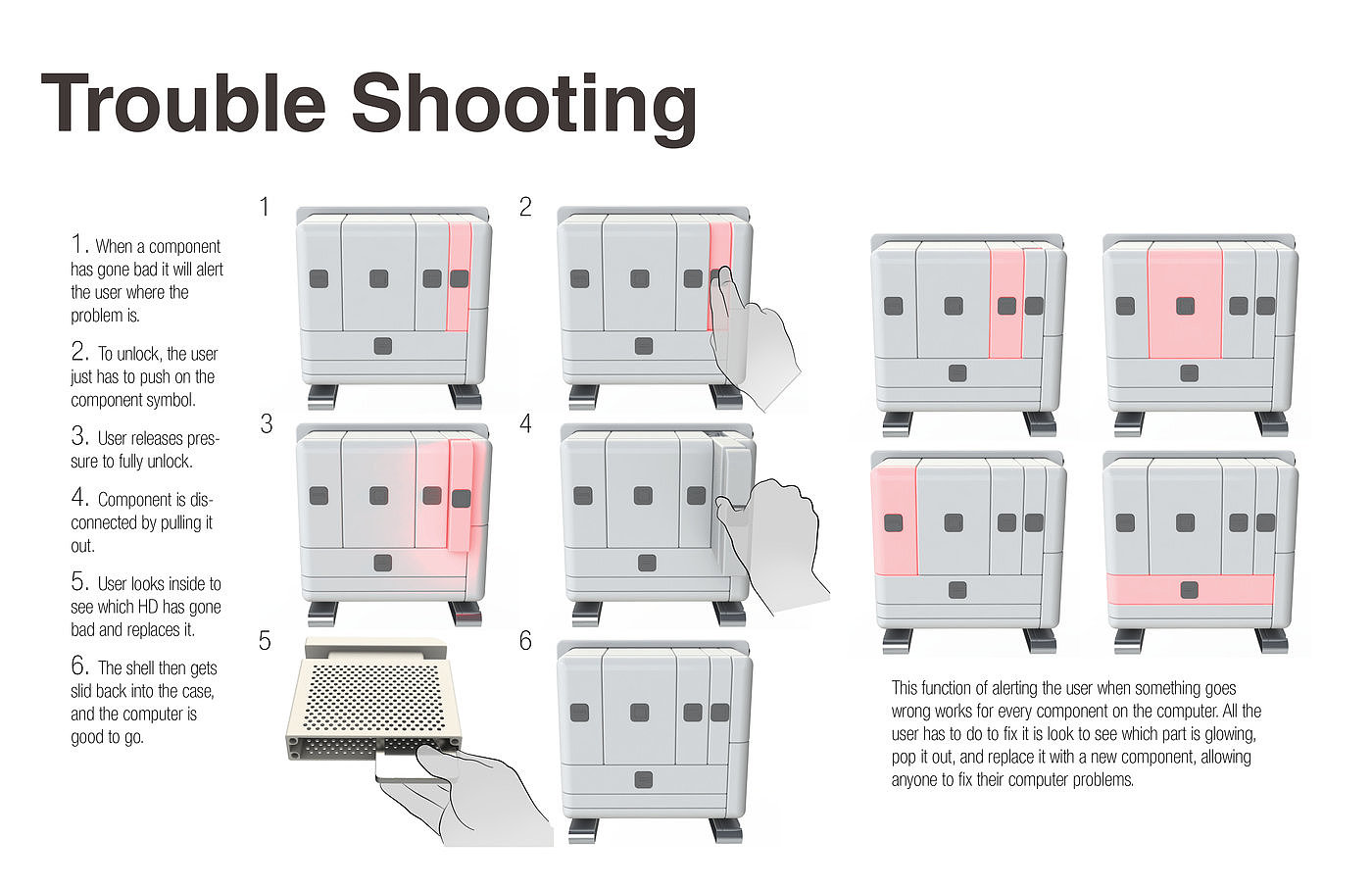 Trouble Shooting

1. When a component has gone bad it will alert the user where the problem is.

2. To unlock, the user just has to push on the component symbol.

3. User releases pressure to fully unlock.

4. Component is disconnected by pulling it out.

5. User looks inside to see which HD has gone bad and replaces it.

6. The shell then gets slid back into the case, and the computer is good to go.

1

2

3

4

5

6

This function of alerting the user when something goes wrong works for every component on the computer. All the user has to do to fix it is look to see which part is glowing, pop it out, and replace it with a new component, allowing anyone to fix their computer problems.