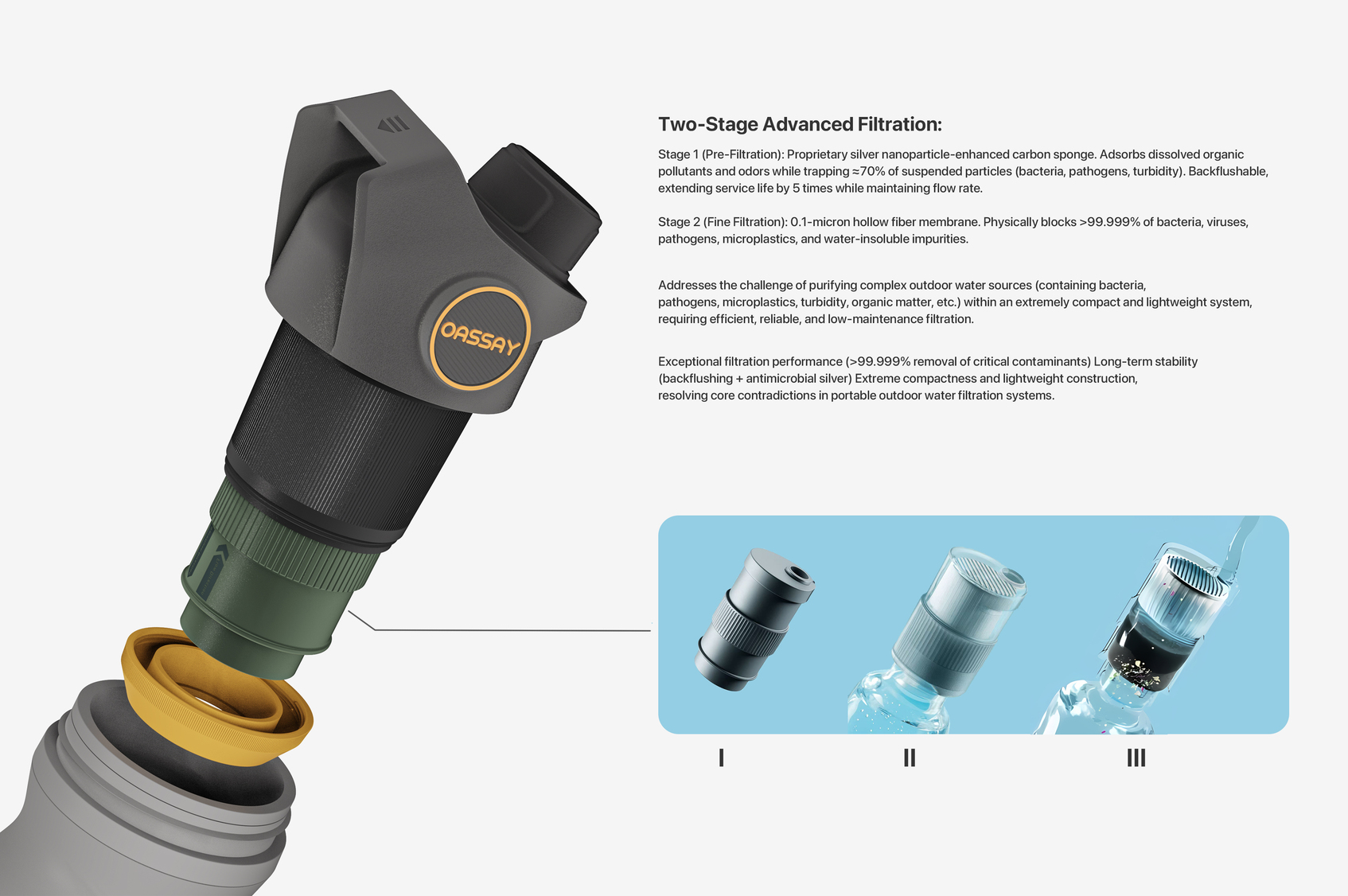 OASSAY

Two-Stage Advanced Filtration:

Stage 1 (Pre-Filtration): Proprietary silver nanoparticle-enhanced carbon sponge. Adsorbs dissolved organic pollutants and odors while trapping ≈70% of suspended particles (bacteria, pathogens, turbidity). Backflushable, extending service life by 5 times while maintaining flow rate.

Stage 2 (Fine Filtration): 0.1-micron hollow fiber membrane. Physically blocks >99.999% of bacteria, viruses, pathogens, microplastics, and water-insoluble impurities.

Addresses the challenge of purifying complex outdoor water sources (containing bacteria, pathogens, microplastics, turbidity, organic matter, etc.) within an extremely compact and lightweight system, requiring efficient, reliable, and low-maintenance filtration.

Exceptional filtration performance (>99.999% removal of critical contaminants) Long-term stability (backflushing + antimicrobial silver) Extreme compactness and lightweight construction, resolving core contradictions in portable outdoor water filtration systems.

I

II

III