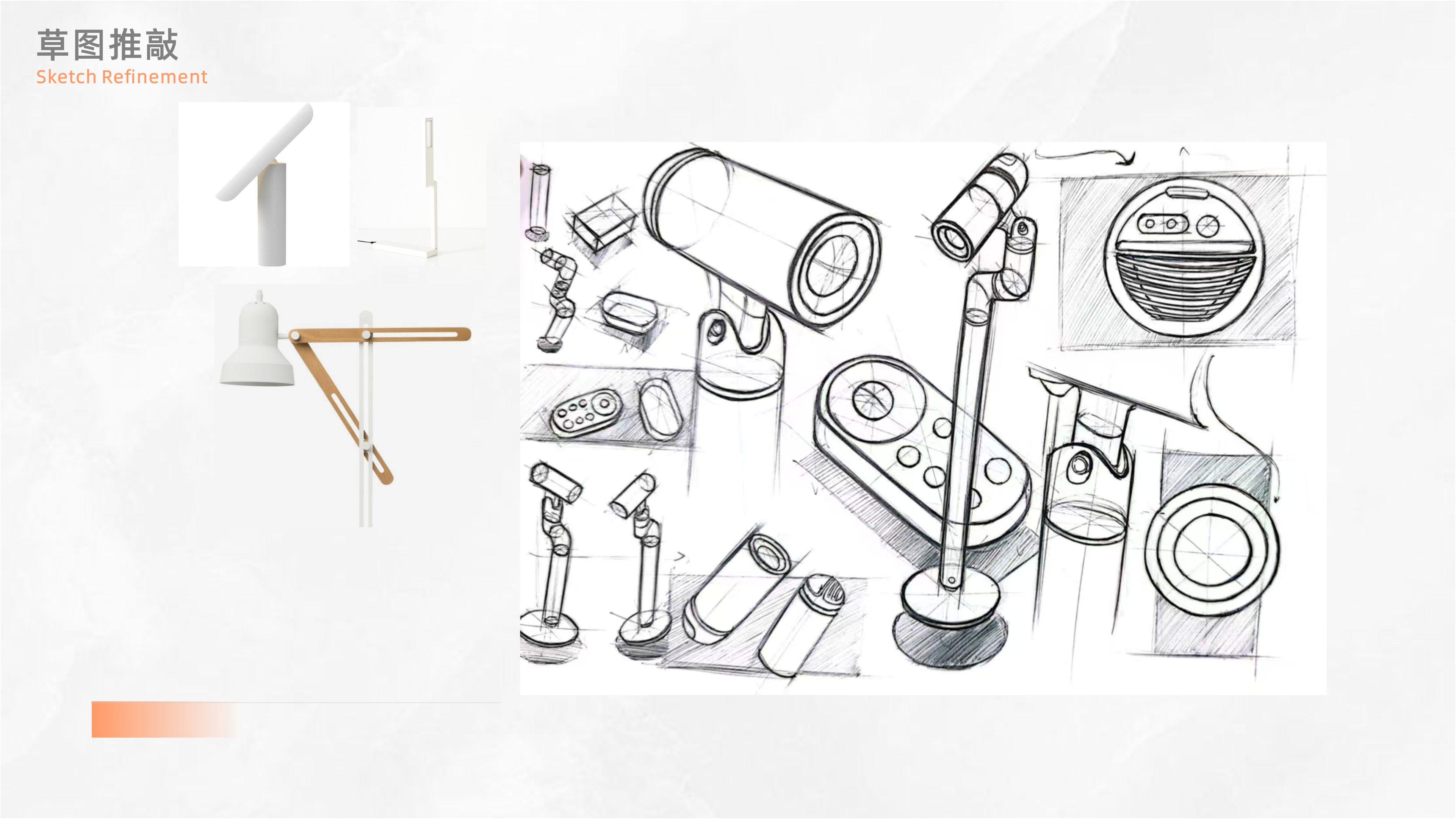 草图推敲
Sketch Refinement