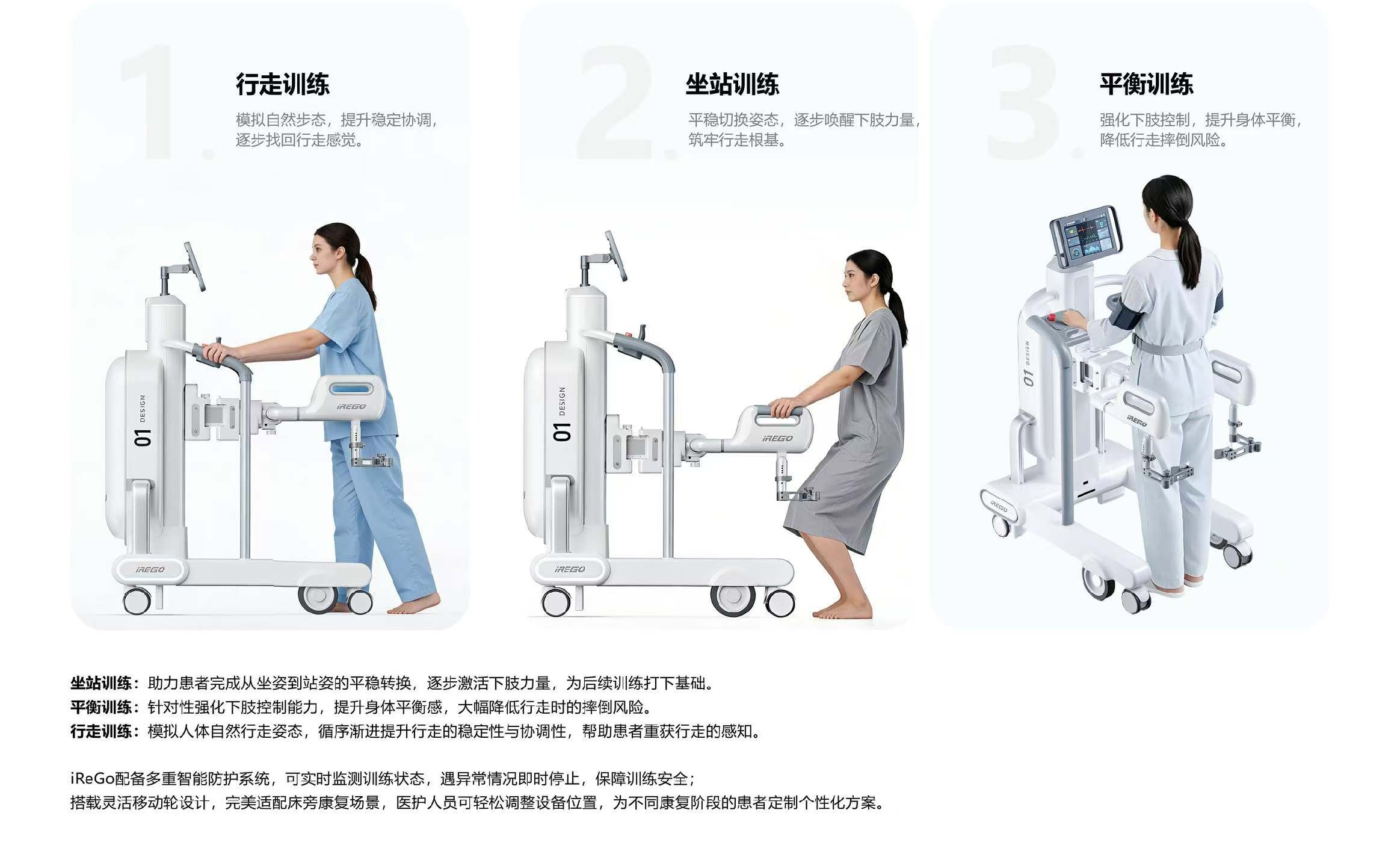 1.

行走训练

模拟自然步态，提升稳定协调，逐步找回行走感觉。

01 DESIGN

iREGO

iREGO

2.

坐站训练

平稳切换姿态，逐步唤醒下肢力量，筑牢行走根基。

01 DESIGN

iREGO

iREGO

3.

平衡训练

强化下肢控制，提升身体平衡，降低行走摔倒风险。

01 DESIGN

iREGO

iREGO

坐站训练：助力患者完成从坐姿到站姿的平稳转换，逐步激活下肢力量，为后续训练打下基础。
平衡训练：针对性强化下肢控制能力，提升身体平衡感，大幅降低行走时的摔倒风险。
行走训练：模拟人体自然行走姿态，循序渐进提升行走的稳定性与协调性，帮助患者重获行走的感知。

iReGo配备多重智能防护系统，可实时监测训练状态，遇异常情况即时停止，保障训练安全；
搭载灵活移动轮设计，完美适配床旁康复场景，医护人员可轻松调整设备位置，为不同康复阶段的患者定制个性化方案。