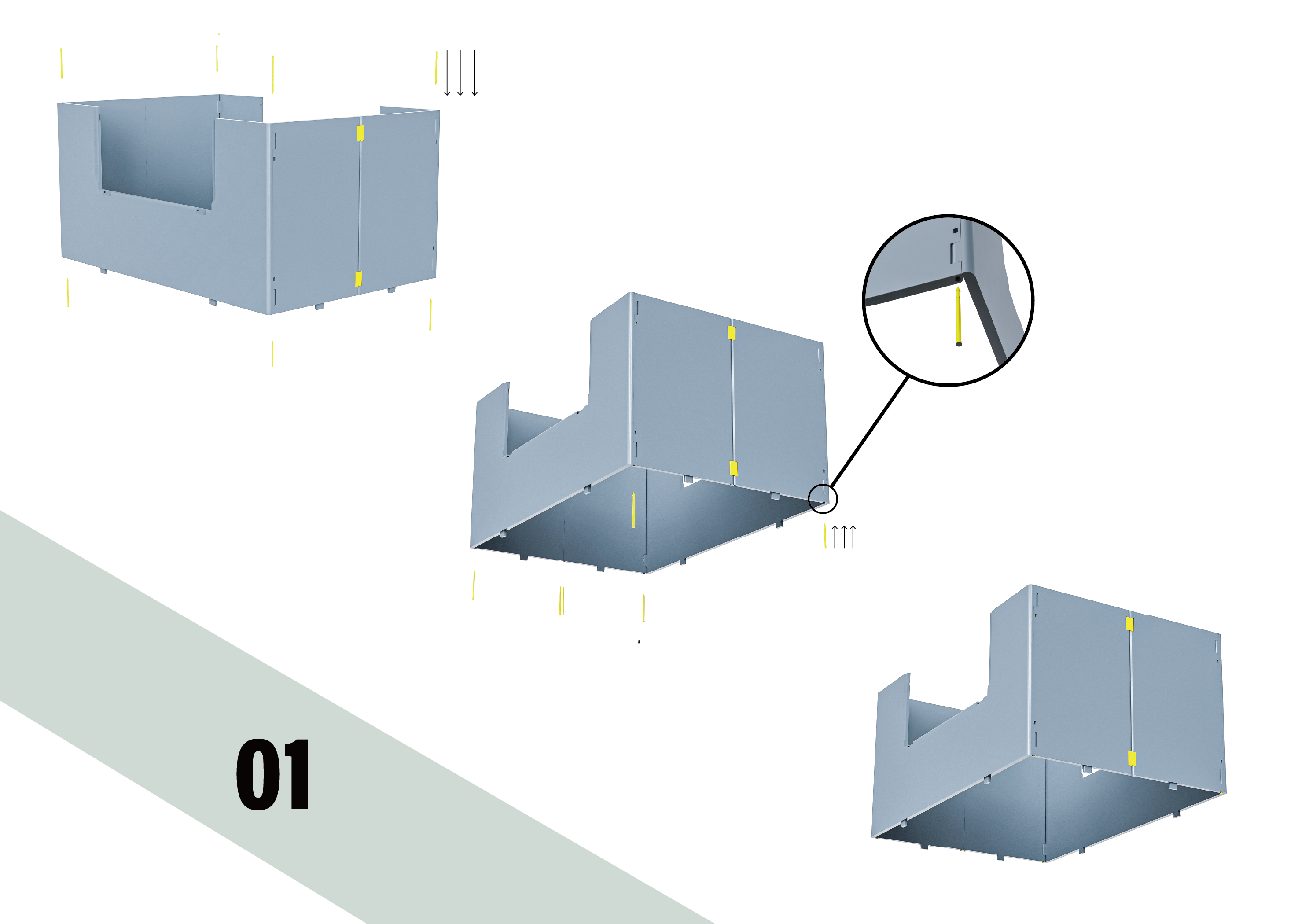 01