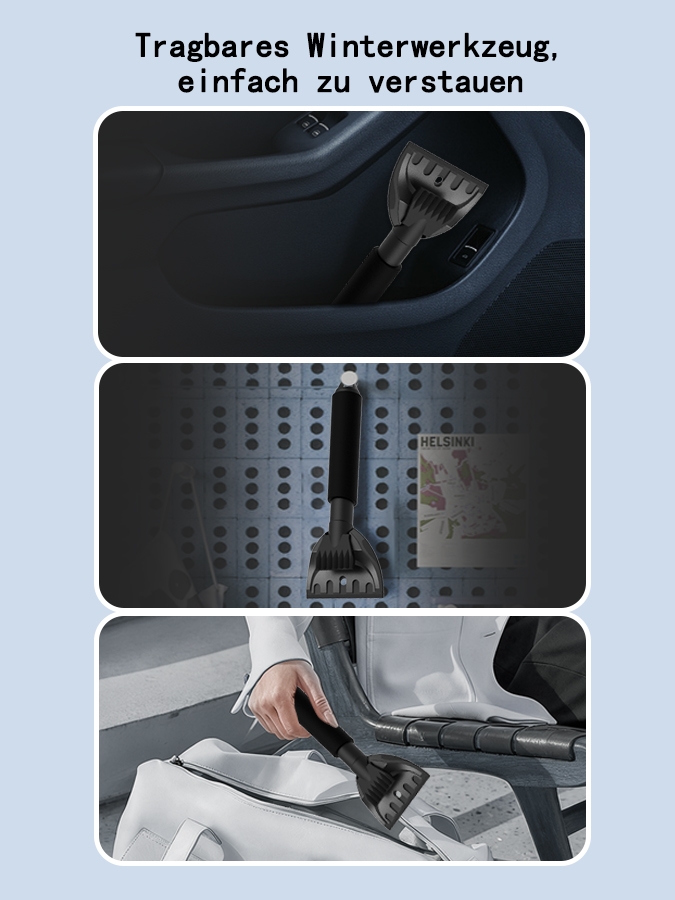 Tragbares Winterwerkzeug, einfach zu verstauen

HELSINKI