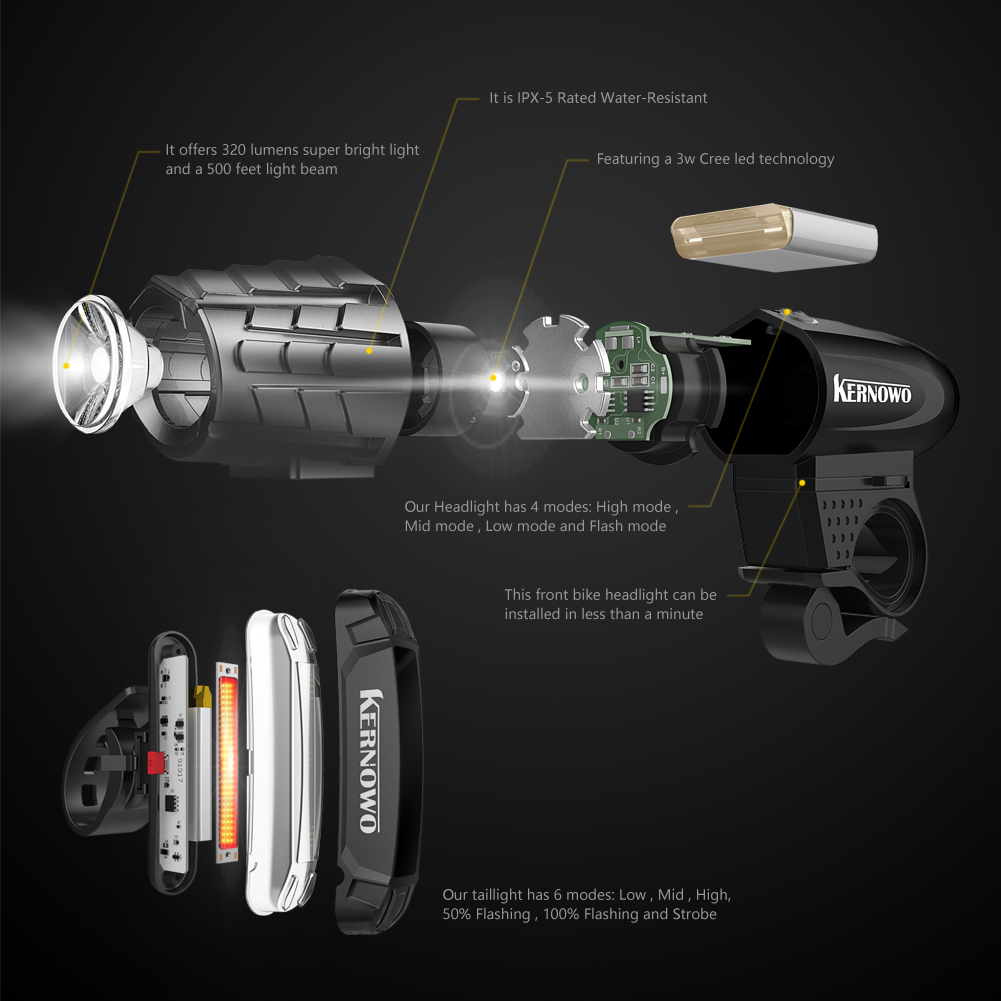 It is IPX-5 Rated Water-Resistant

It offers 320 lumens super bright light and a 500 feet light beam

Featuring a 3w Cree led technology

KERNOWO

Our Headlight has 4 modes: High mode , Mid mode , Low mode and Flash mode

This front bike headlight can be installed in less than a minute

KERNOWO

Our taillight has 6 modes: Low , Mid , High, 50% Flashing , 100% Flashing and Strobe