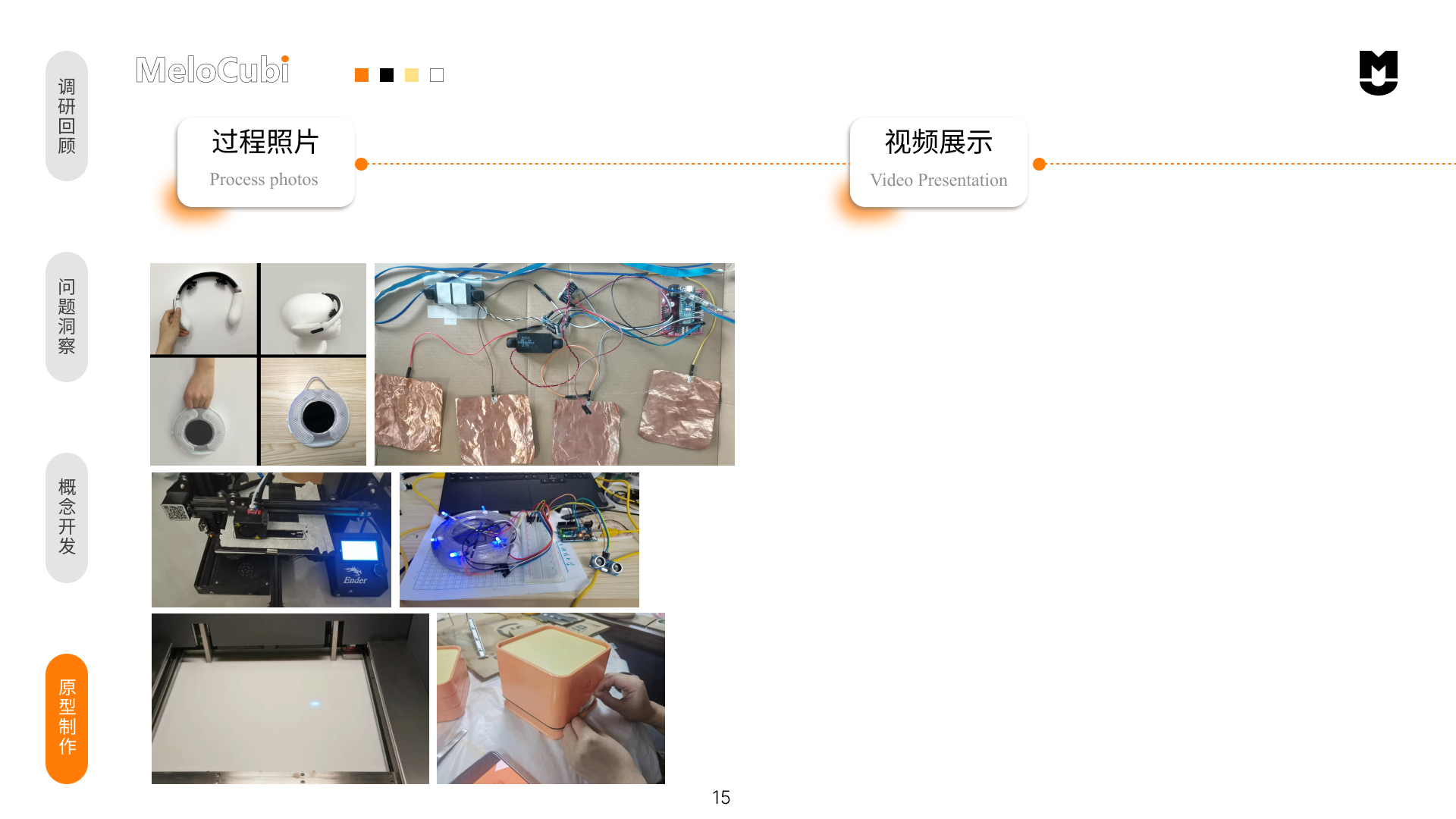 调研回顾

问题洞察

概念开发

原型制作

MeloCubi

过程照片
Process photos

视频展示
Video Presentation

Ender

15