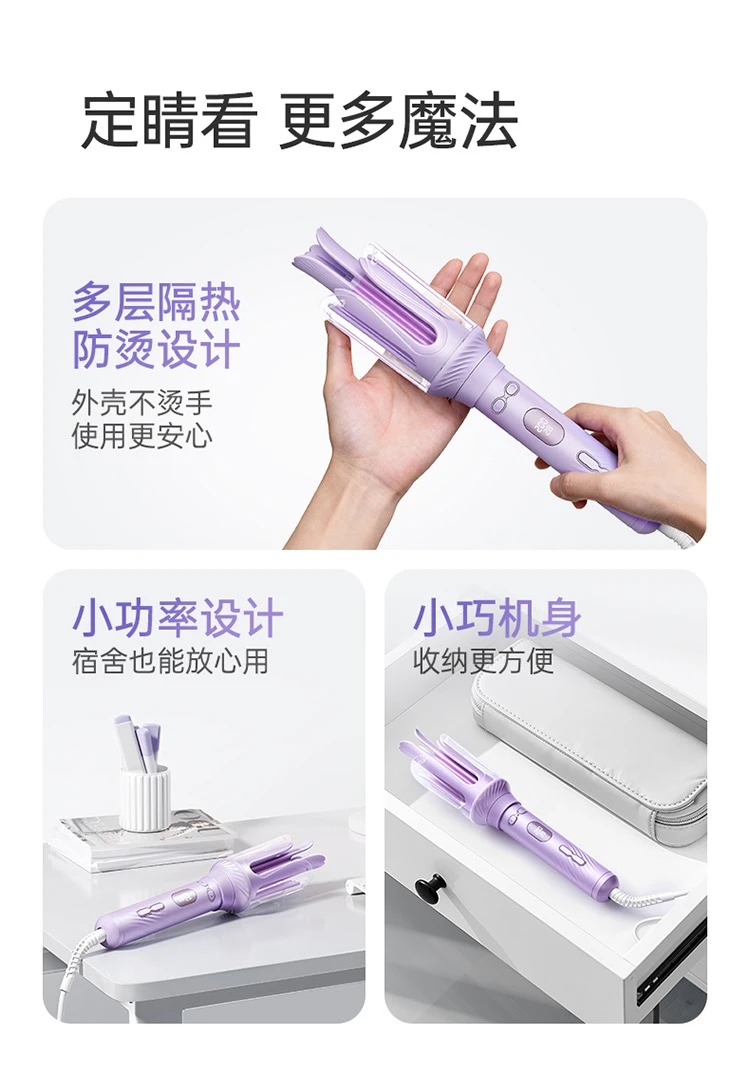 定睛看 更多魔法

多层隔热
防烫设计

外壳不烫手
使用更安心

小功率设计
宿舍也能放心用

小巧机身
收纳更方便