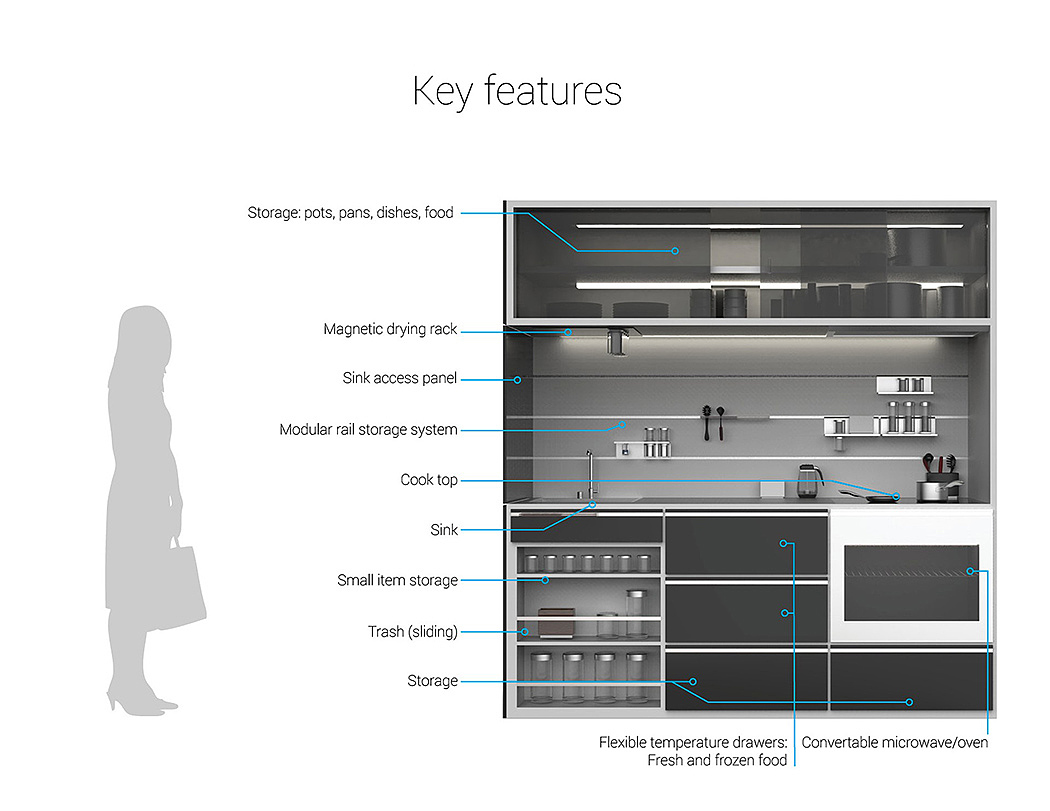 Key features

Storage: pots, pans, dishes, food

Magnetic drying rack

Sink access panel

Modular rail storage system

Cook top

Sink

Small item storage

Trash (sliding)

Storage

Flexible temperature drawers: Fresh and frozen food

Convertable microwave/oven