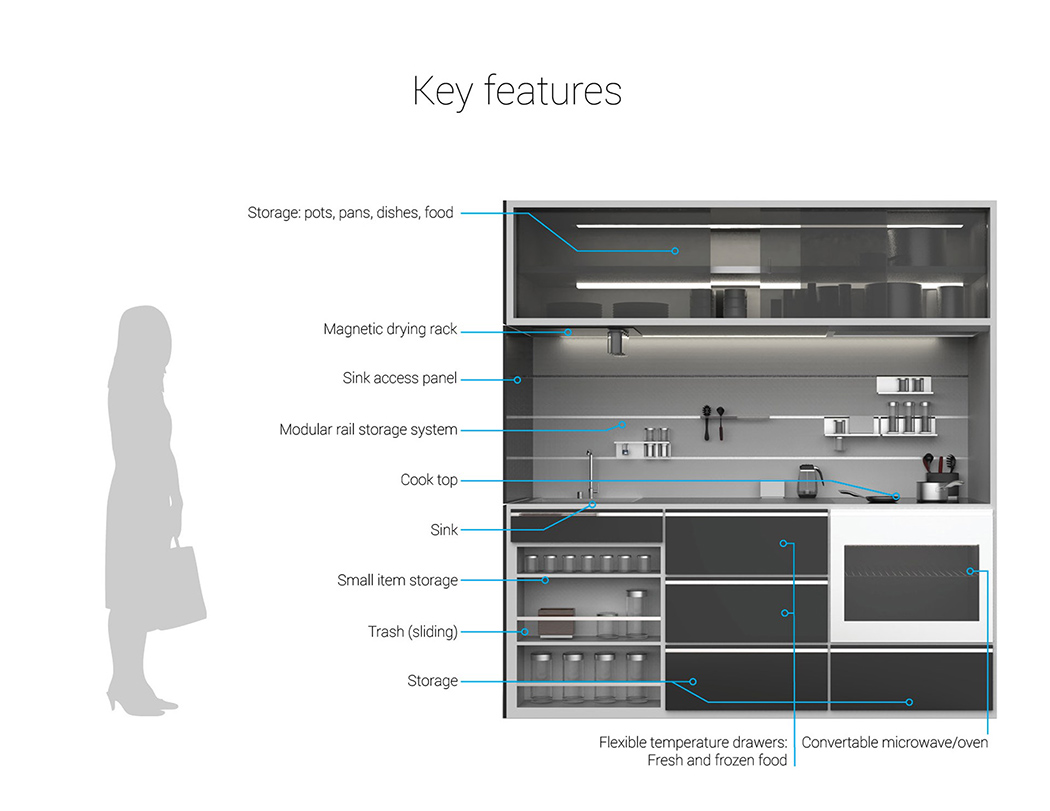 Key features

Storage: pots, pans, dishes, food

Magnetic drying rack

Sink access panel

Modular rail storage system

Cook top

Sink

Small item storage

Trash (sliding)

Storage

Flexible temperature drawers: Fresh and frozen food

Convertable microwave/oven