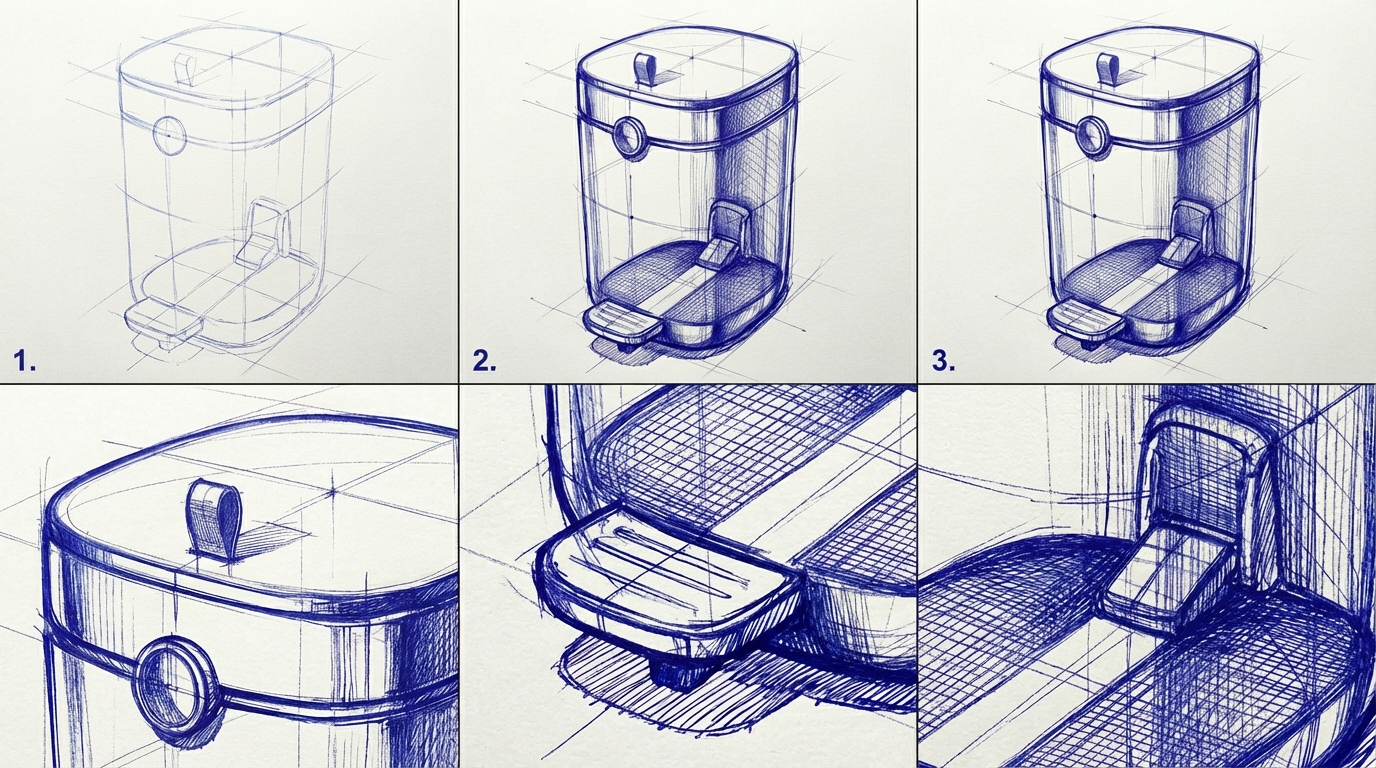 1.

2.

3.