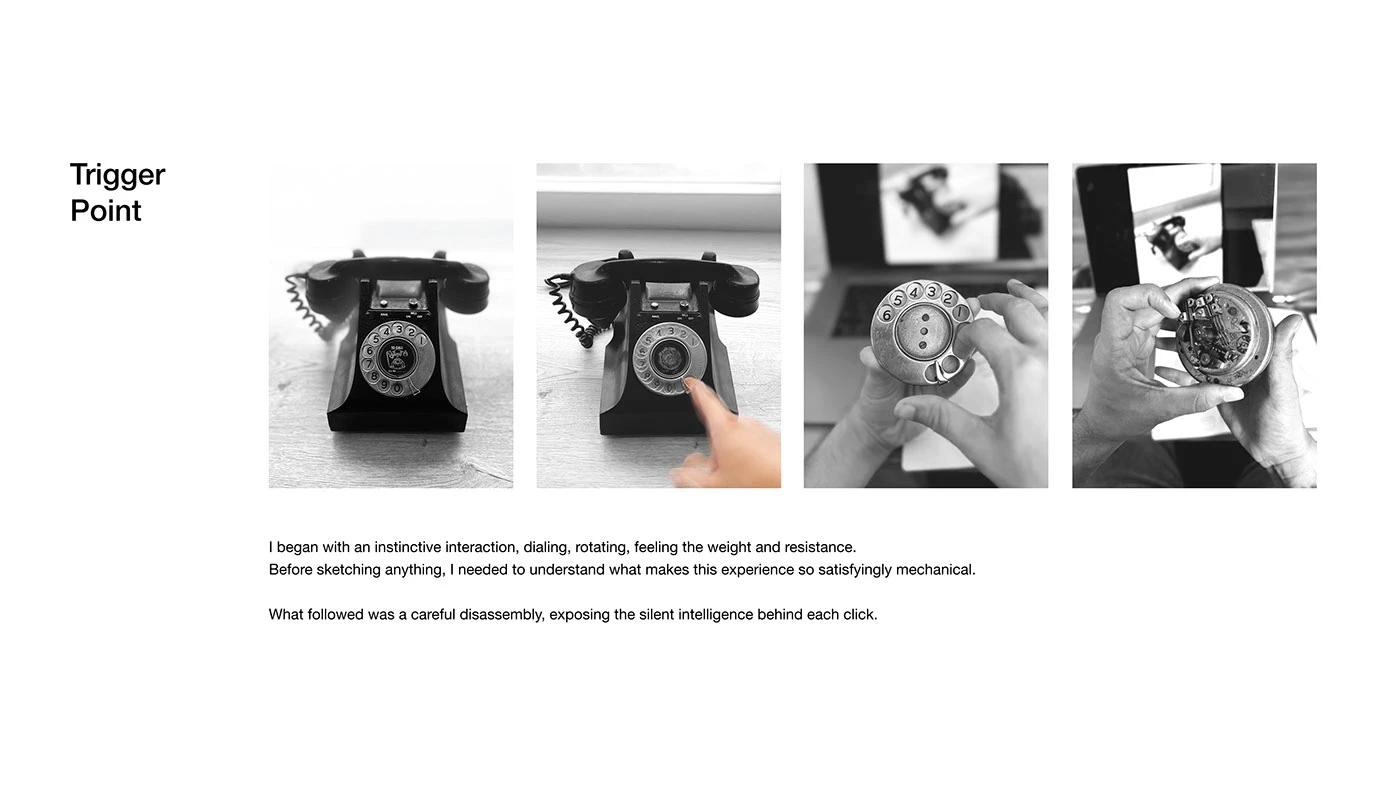 Trigger Point

I began with an instinctive interaction, dialing, rotating, feeling the weight and resistance.
Before sketching anything, I needed to understand what makes this experience so satisfyingly mechanical.

What followed was a careful disassembly, exposing the silent intelligence behind each click.