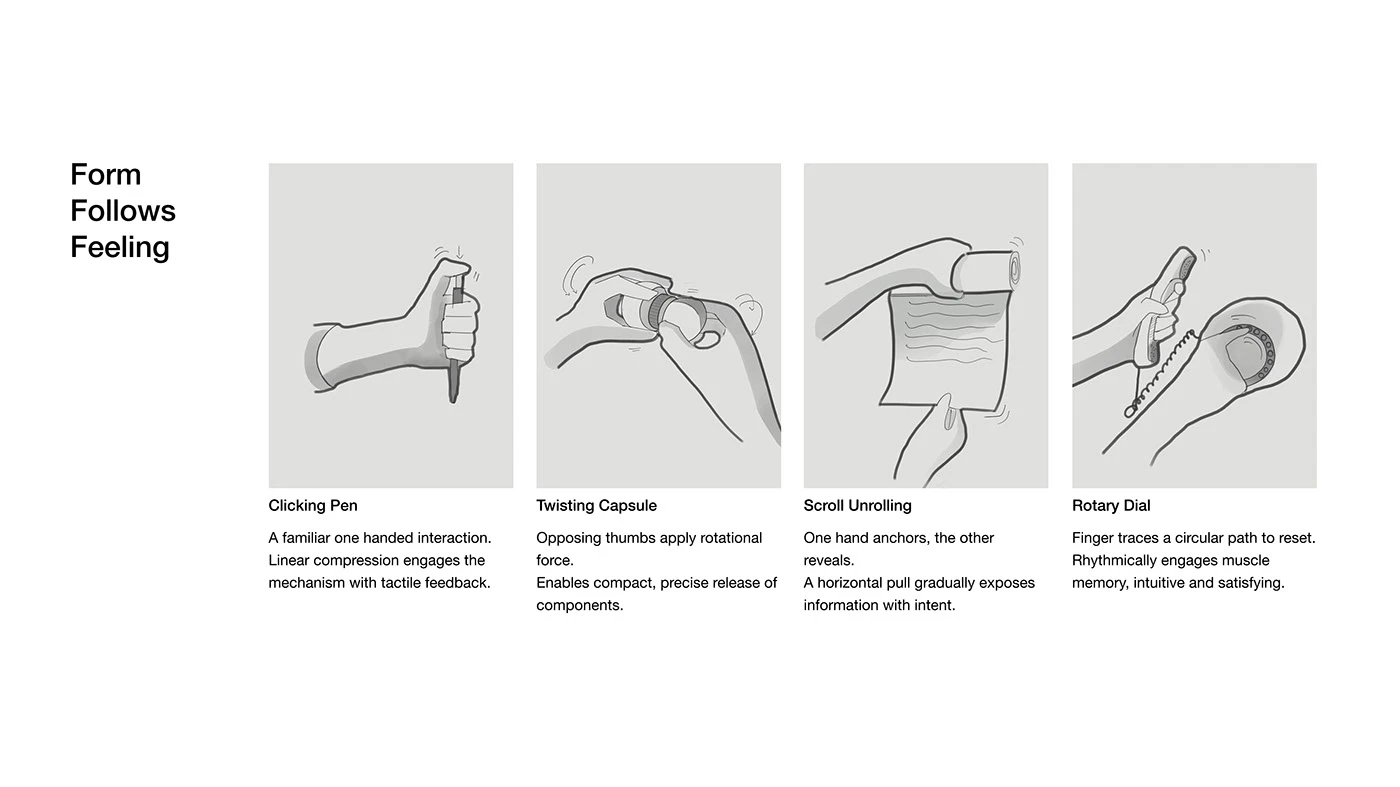 Form Follows Feeling

Clicking Pen

A familiar one handed interaction. Linear compression engages the mechanism with tactile feedback.

Twisting Capsule

Opposing thumbs apply rotational force.
Enables compact, precise release of components.

Scroll Unrolling

One hand anchors, the other reveals.
A horizontal pull gradually exposes information with intent.

Rotary Dial

Finger traces a circular path to reset. Rhythmically engages muscle memory, intuitive and satisfying.