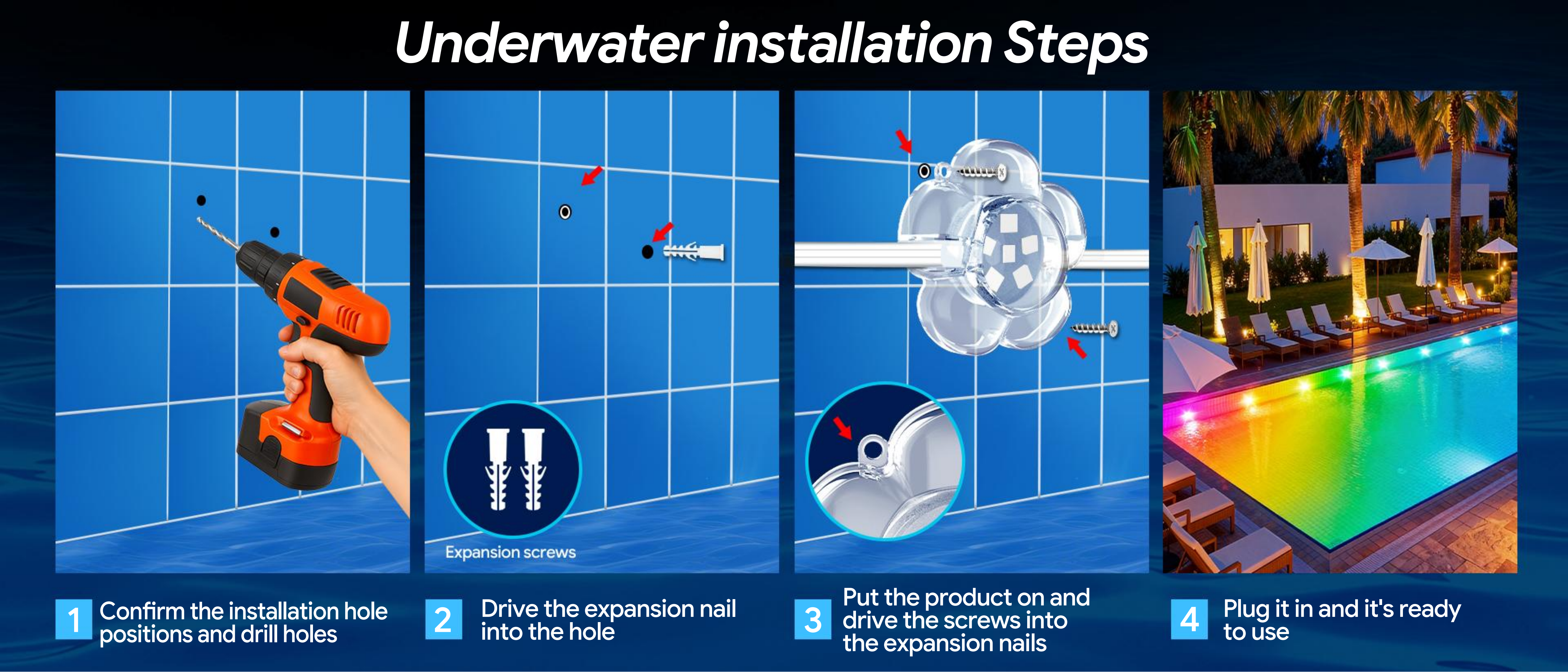 Underwater installation Steps

Expansion screws

1 Confirm the installation hole positions and drill holes

2 Drive the expansion nail into the hole

3 Put the product on and drive the screws into the expansion nails

4 Plug it in and it's ready to use