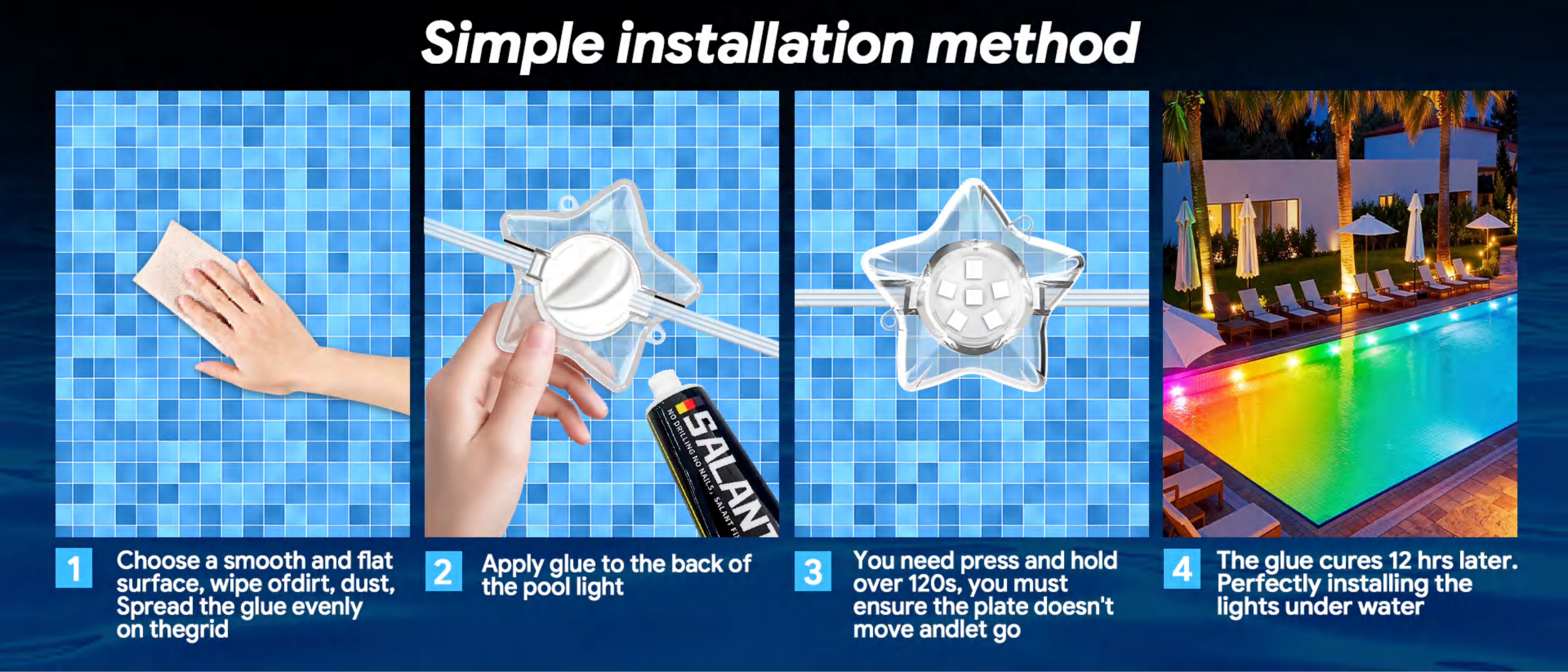 Simple installation method

SALANT
NO DRILLING NO NAILS, SALANT FI

1 Choose a smooth and flat surface, wipe ofdirt, dust, Spread the glue evenly on thegrid

2 Apply glue to the back of the pool light

3 You need press and hold over 120s, you must ensure the plate doesn't move andlet go

4 The glue cures 12 hrs later. Perfectly installing the lights under water