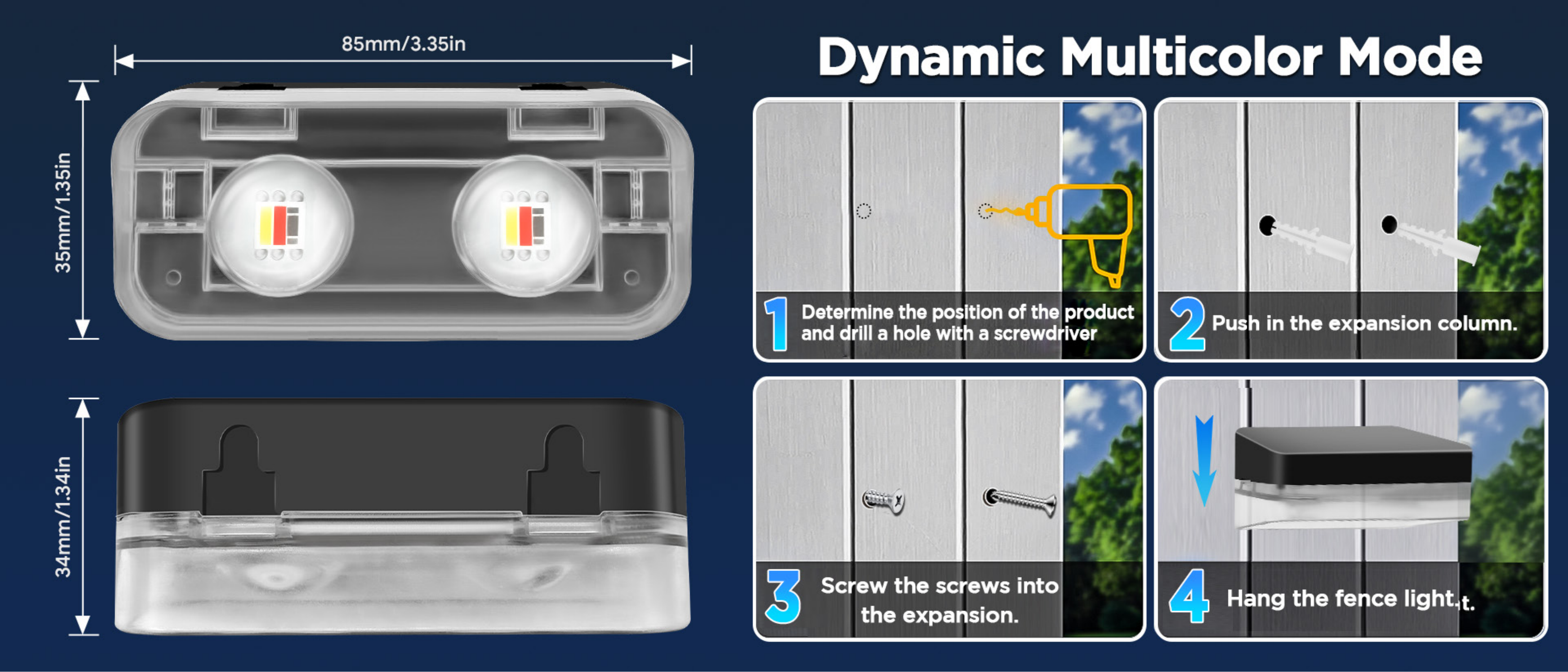 85mm/3.35in

35mm/1.35in

34mm/1.34in

Dynamic Multicolor Mode

1 Determine the position of the product and drill a hole with a screwdriver

2 Push in the expansion column.

3 Screw the screws into the expansion.

4 Hang the fence light.t.