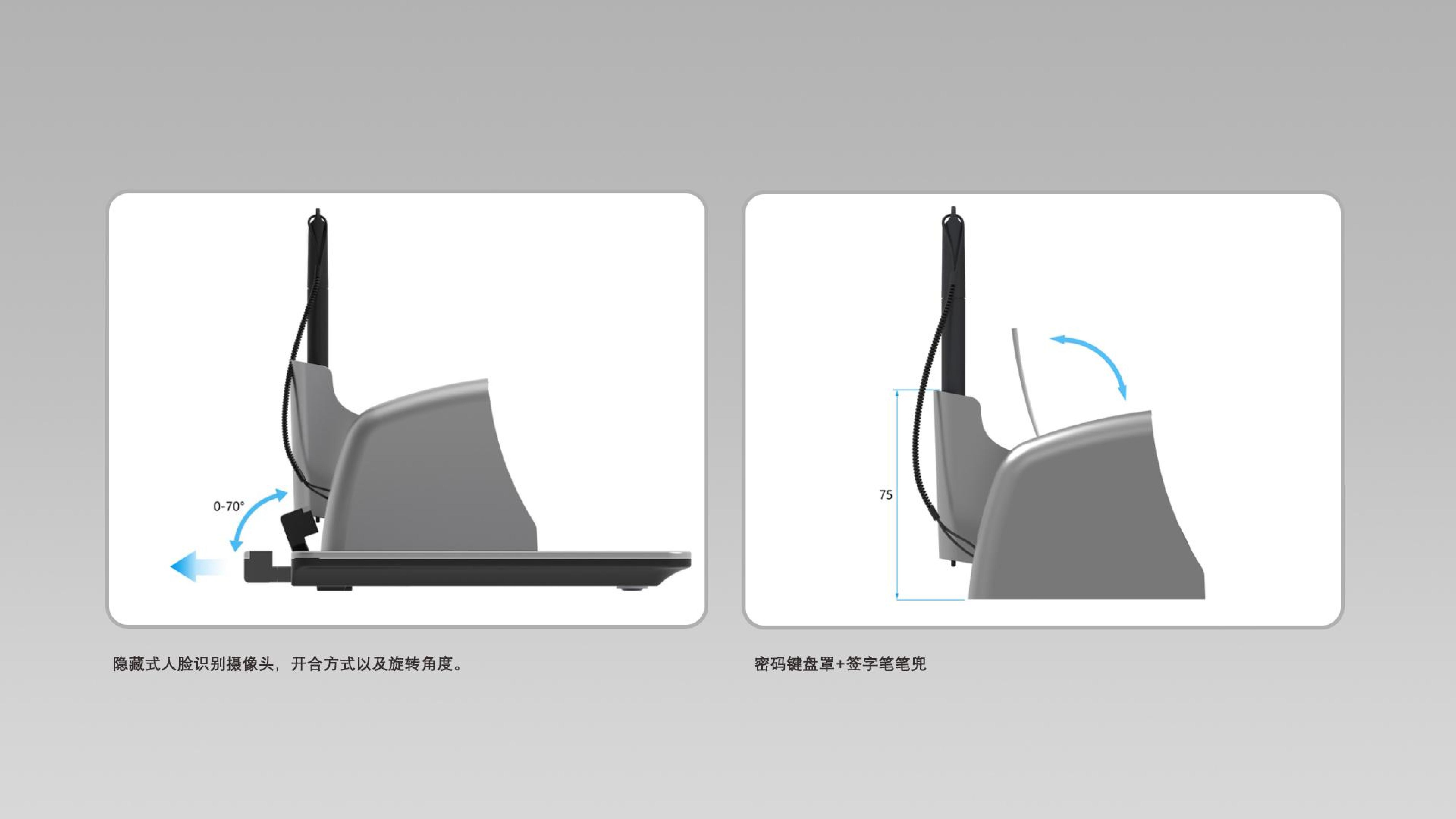 0-70°

隐藏式人脸识别摄像头，开合方式以及旋转角度。

75

密码键盘罩+签字笔笔兜