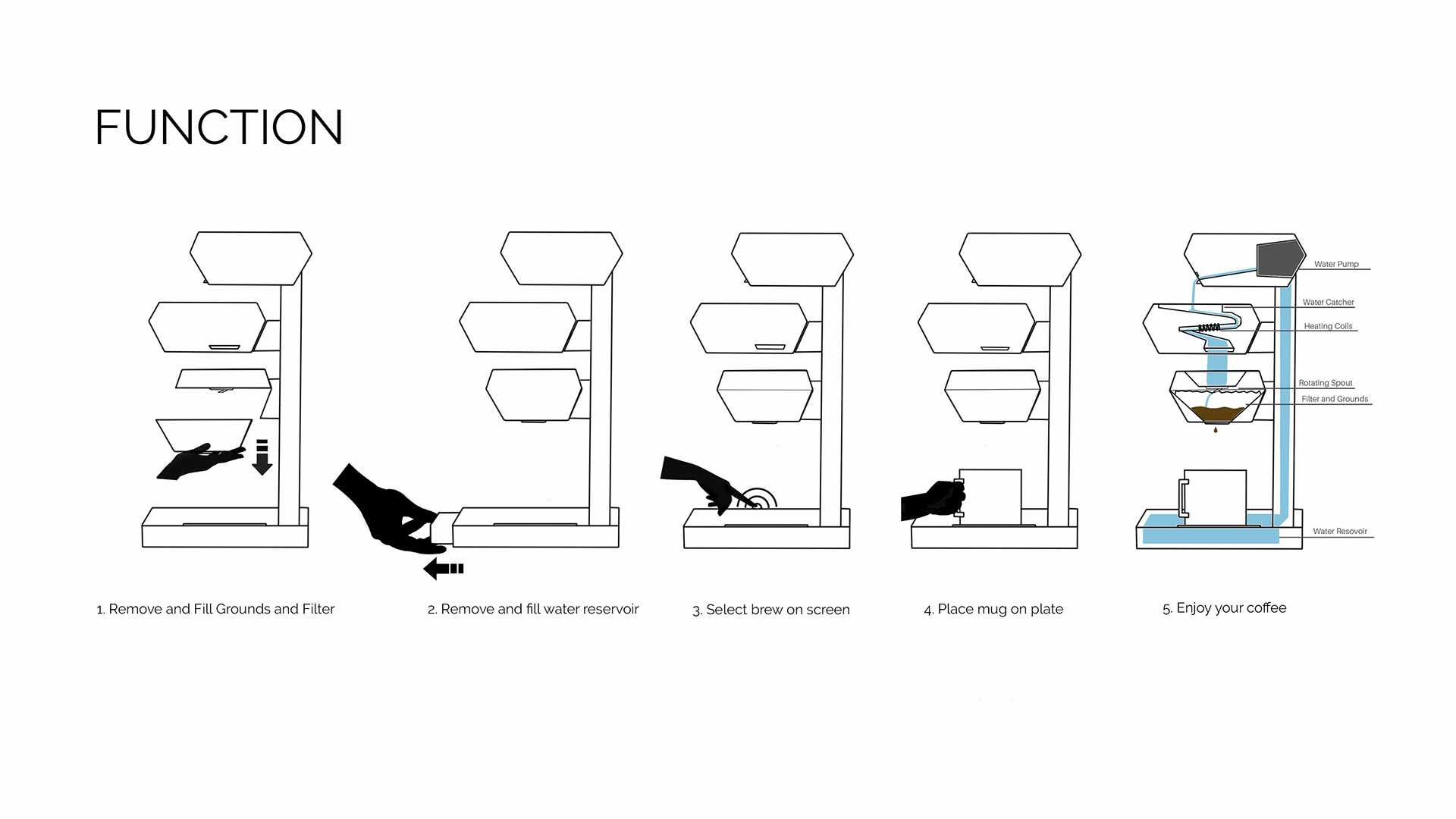 FUNCTION

Water Pump

Water Catcher

Heating Coils

Rotating Spout

Filter and Grounds

Water Resovoir

1. Remove and Fill Grounds and Filter

2. Remove and fill water reservoir

3. Select brew on screen

4. Place mug on plate

5. Enjoy your coffee