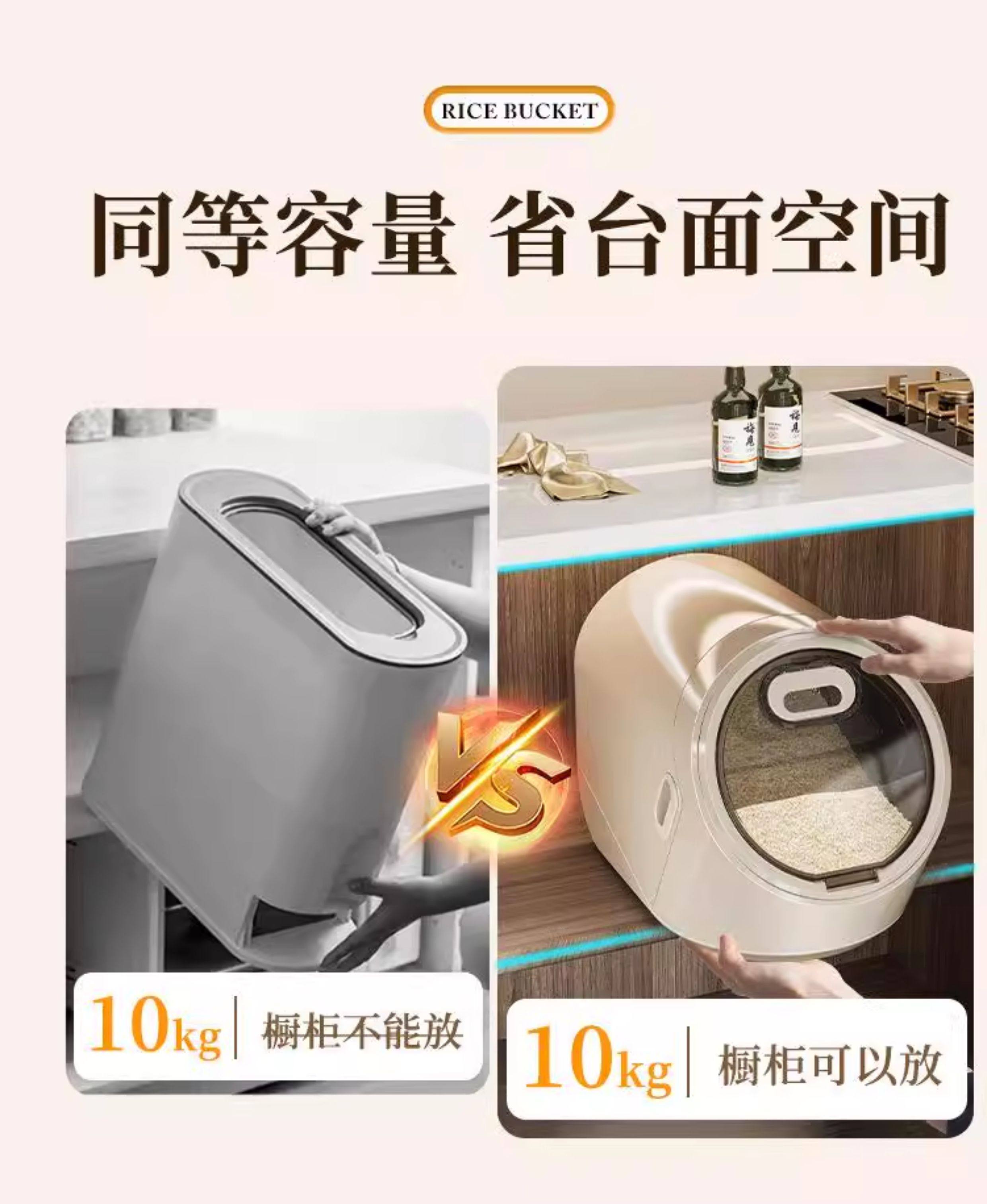 RICE BUCKET

同等容量 省台面空间

VS

10kg | 橱柜不能放

10kg | 橱柜可以放