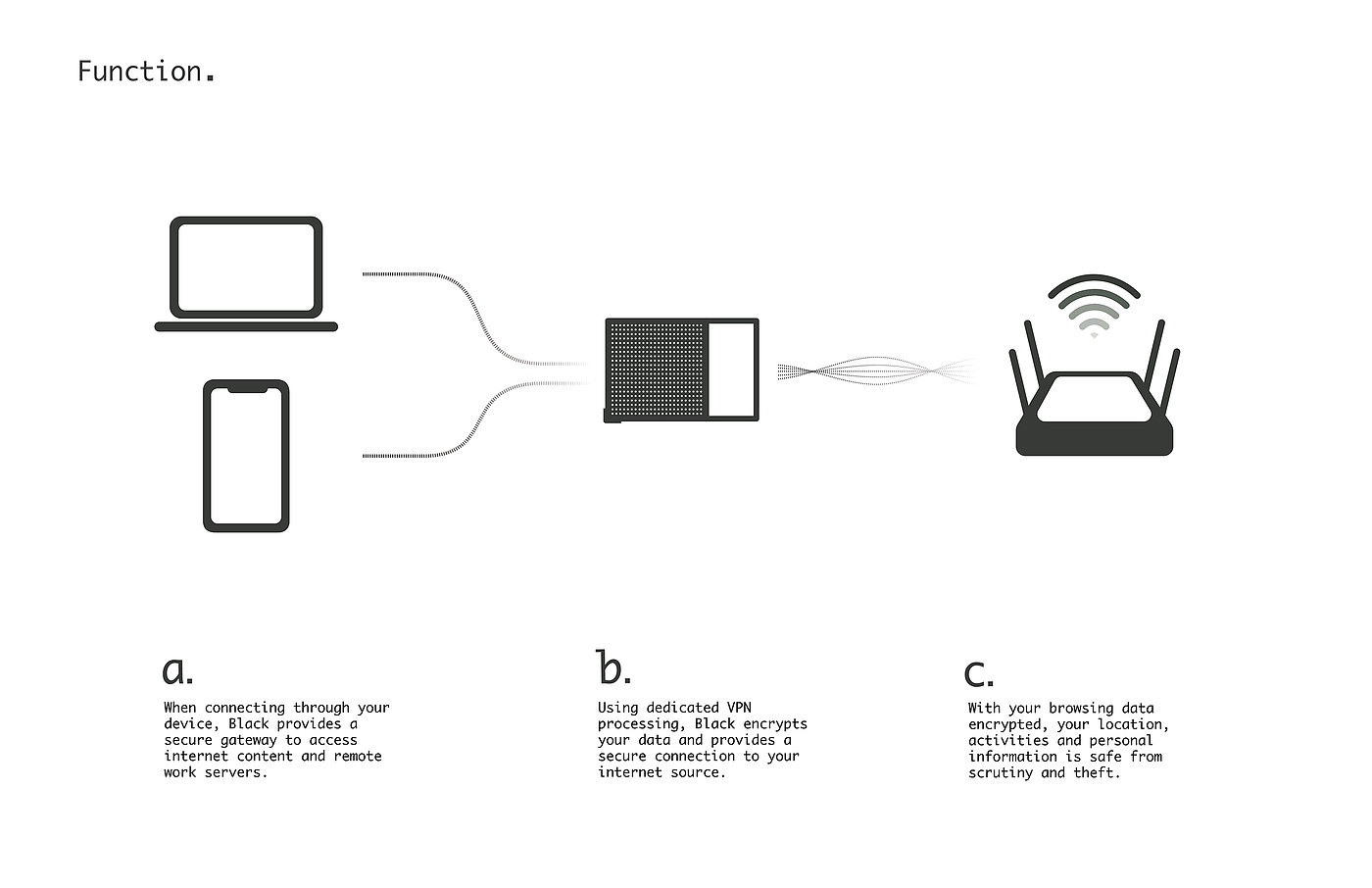 Function.

a.

When connecting through your device, Black provides a secure gateway to access internet content and remote work servers.

b.

Using dedicated VPN processing, Black encrypts your data and provides a secure connection to your internet source.

c.

With your browsing data encrypted, your location, activities and personal information is safe from scrutiny and theft.