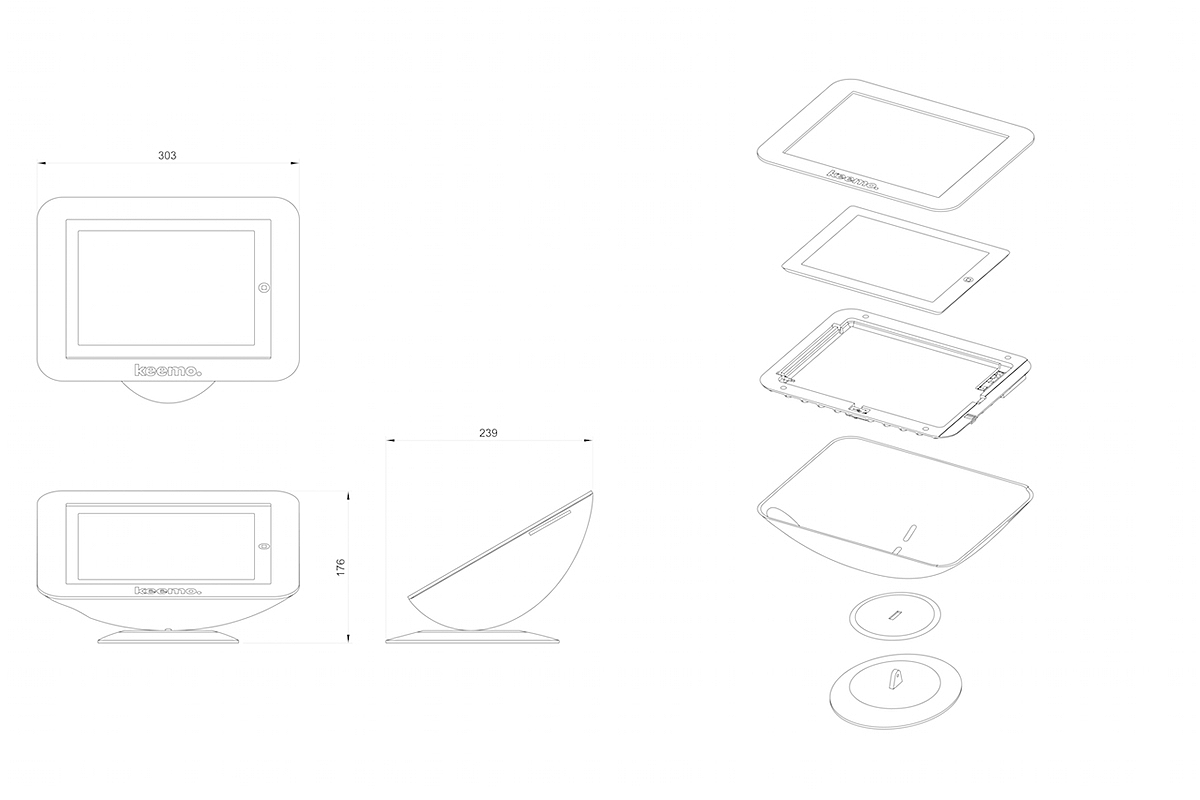 303

keemo.

239

176

keemo.

keemo.