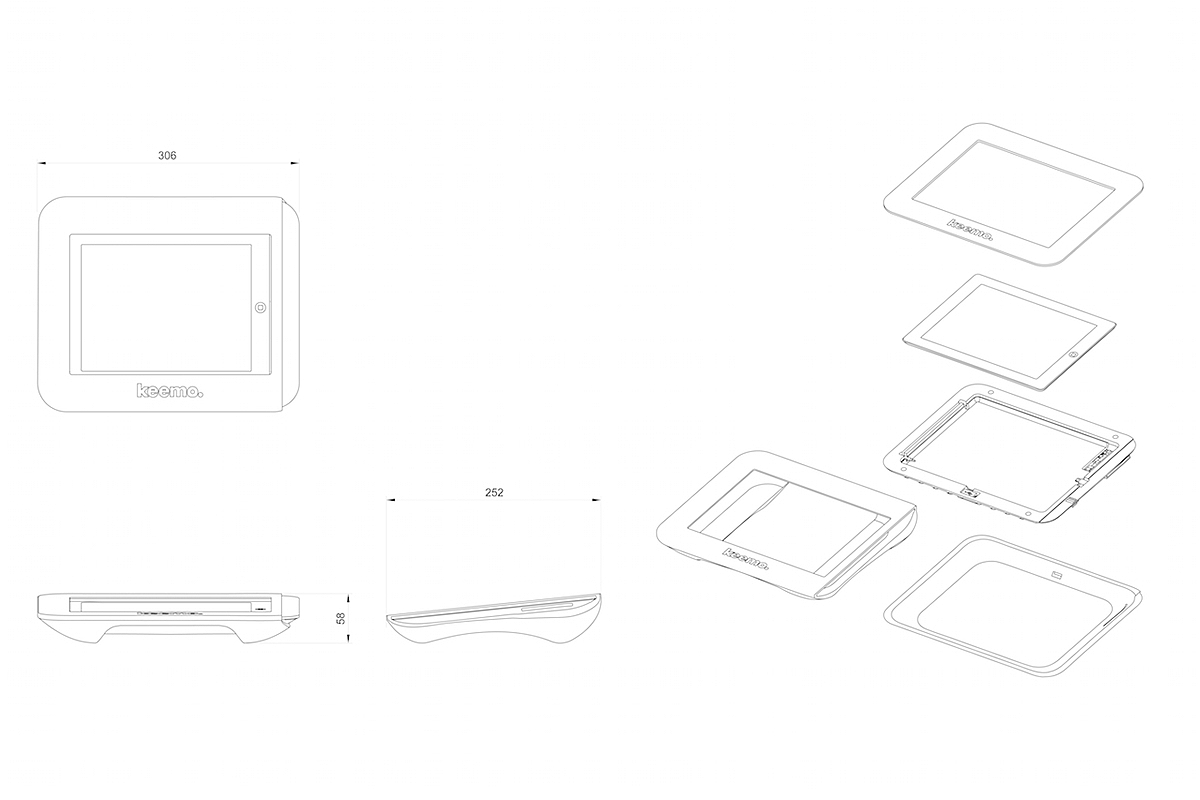 306

keemo.

252

58

keemo.

keemo.