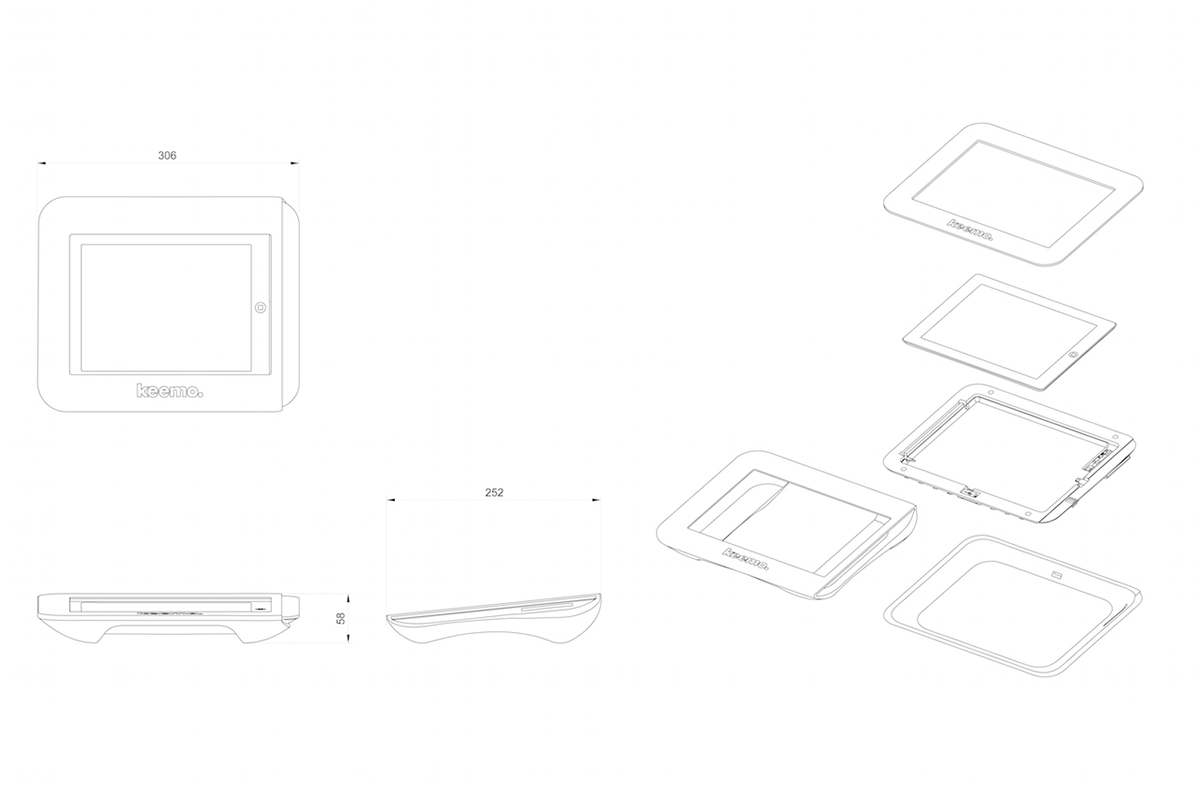 306

keemo.

252

58

keemo.

keemo.