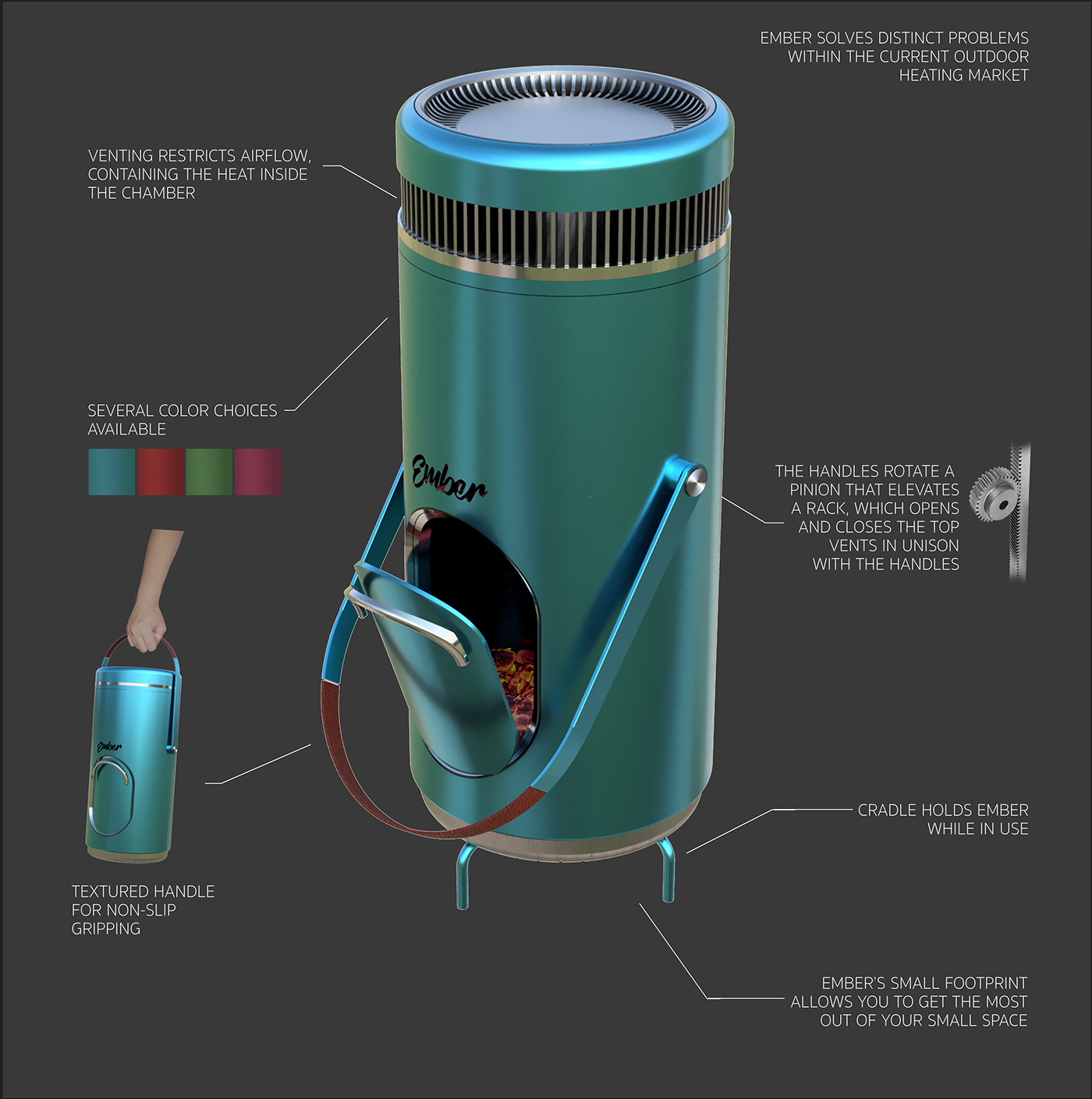 EMBER SOLVES DISTINCT PROBLEMS WITHIN THE CURRENT OUTDOOR HEATING MARKET

VENTING RESTRICTS AIRFLOW, CONTAINING THE HEAT INSIDE THE CHAMBER

SEVERAL COLOR CHOICES AVAILABLE

Ember

THE HANDLES ROTATE A PINION THAT ELEVATES A RACK, WHICH OPENS AND CLOSES THE TOP VENTS IN UNISON WITH THE HANDLES

Ember

CRADLE HOLDS EMBER WHILE IN USE

TEXTURED HANDLE FOR NON-SLIP GRIPPING

EMBER'S SMALL FOOTPRINT ALLOWS YOU TO GET THE MOST OUT OF YOUR SMALL SPACE