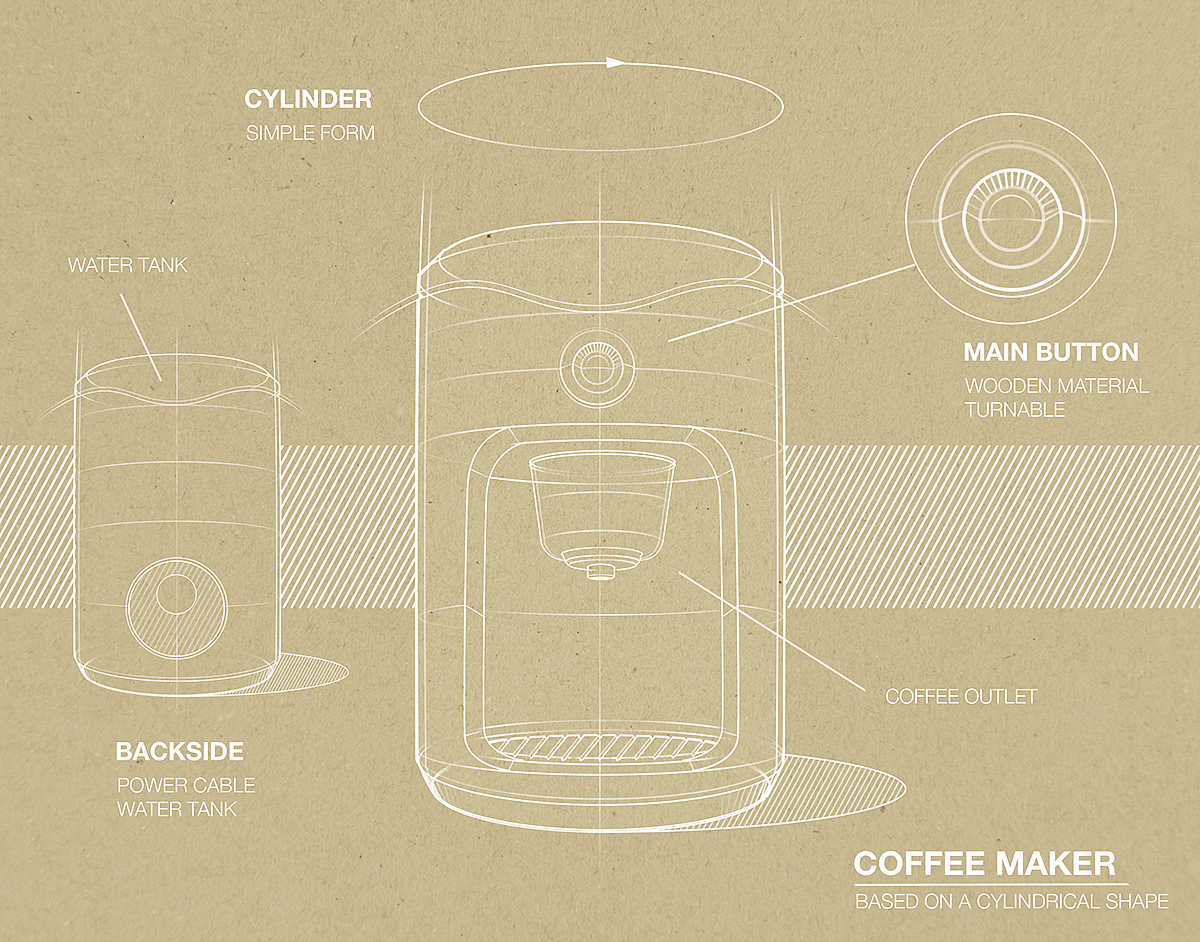 CYLINDER
SIMPLE FORM

WATER TANK

MAIN BUTTON
WOODEN MATERIAL
TURNABLE

COFFEE OUTLET

BACKSIDE
POWER CABLE
WATER TANK

COFFEE MAKER
BASED ON A CYLINDRICAL SHAPE