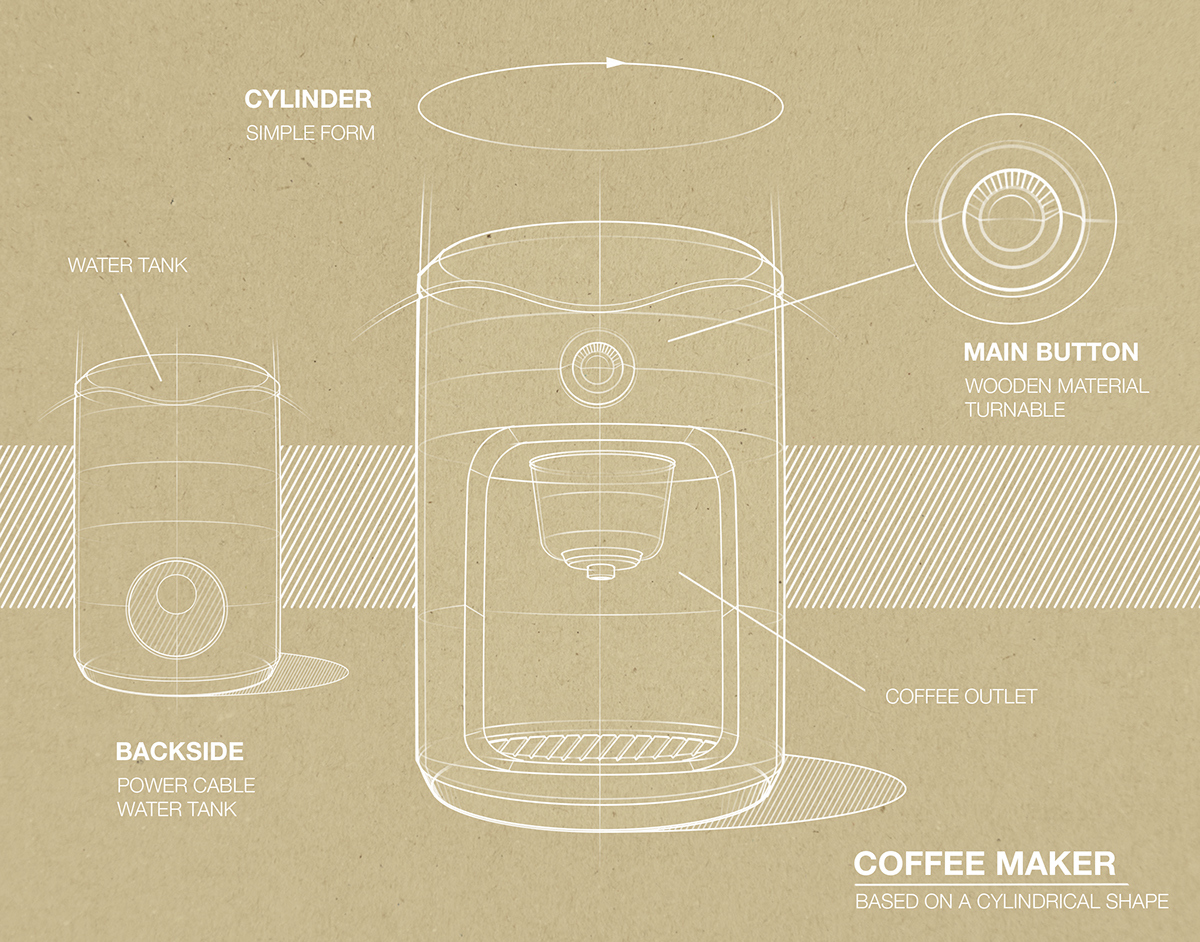 CYLINDER
SIMPLE FORM

WATER TANK

MAIN BUTTON
WOODEN MATERIAL
TURNABLE

COFFEE OUTLET

BACKSIDE
POWER CABLE
WATER TANK

COFFEE MAKER
BASED ON A CYLINDRICAL SHAPE