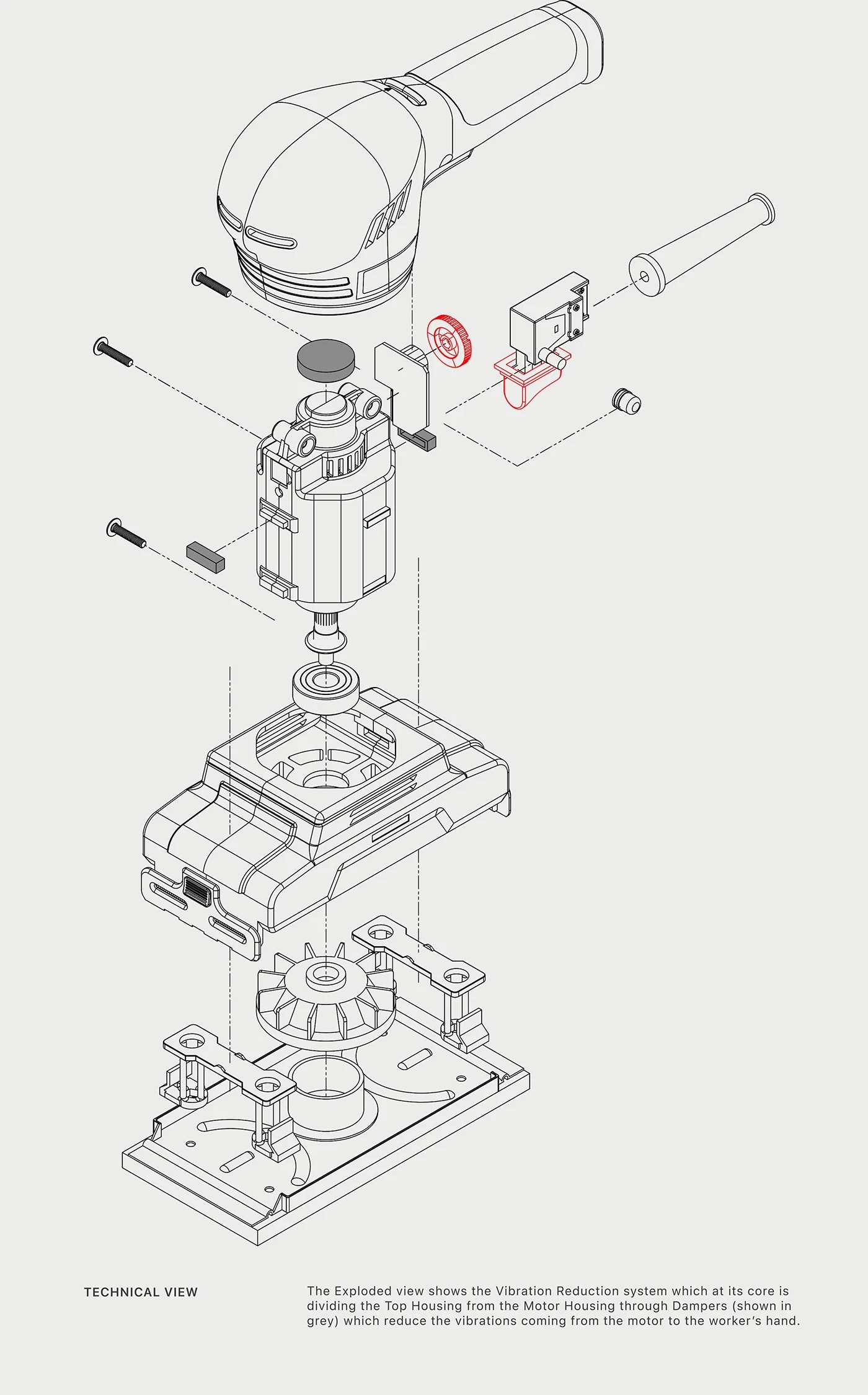 TECHNICAL VIEW

The Exploded view shows the Vibration Reduction system which at its core is dividing the Top Housing from the Motor Housing through Dampers (shown in grey) which reduce the vibrations coming from the motor to the worker's hand.