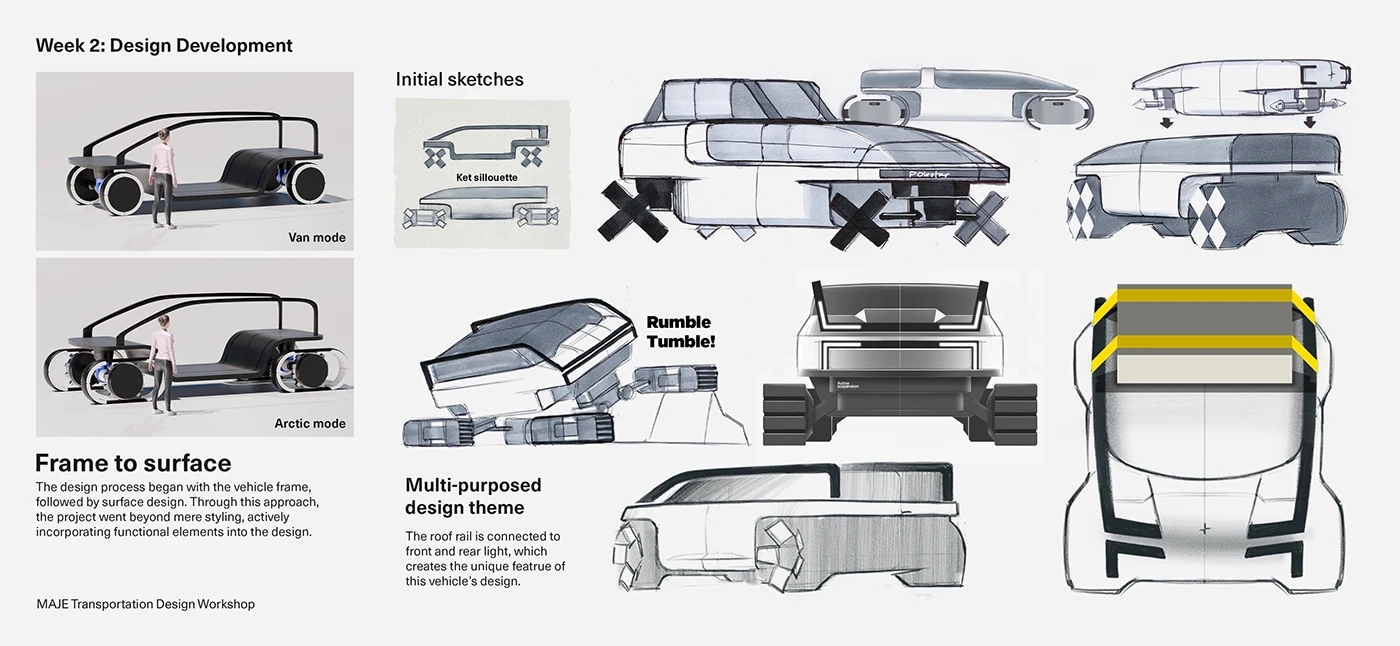 Week 2: Design Development

Van mode

Arctic mode

Frame to surface

The design process began with the vehicle frame, followed by surface design. Through this approach, the project went beyond mere styling, actively incorporating functional elements into the design.

MAJE Transportation Design Workshop

Initial sketches

Ket sillouette

Polestar

Rumble Tumble!

Active suspension

Multi-purposed design theme

The roof rail is connected to front and rear light, which creates the unique featrue of this vehicle's design.