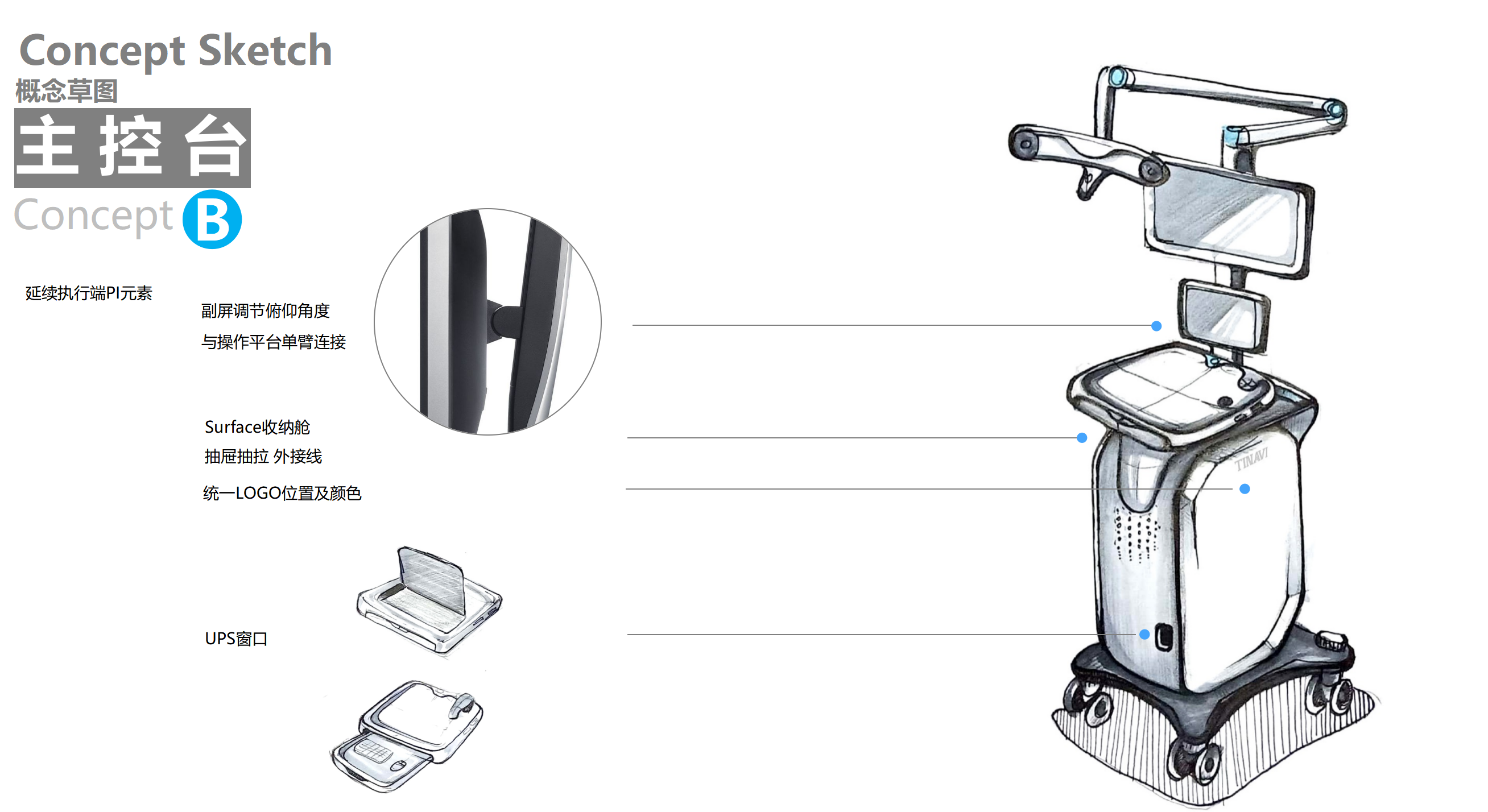 Concept Sketch
概念草图
主控台
Concept B

延续执行端PI元素

副屏调节俯仰角度
与操作平台单臂连接

Surface收纳舱
抽屉抽拉 外接线

统一LOGO位置及颜色

UPS窗口

TINAVI