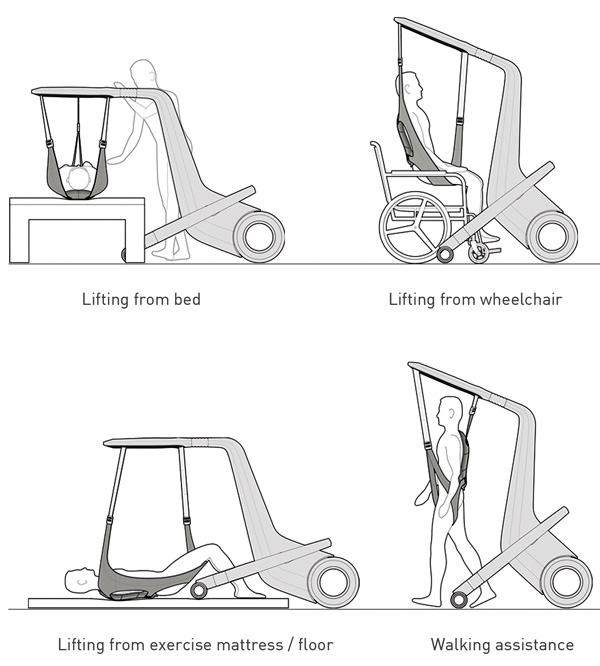 Lifting from bed

Lifting from wheelchair

Lifting from exercise mattress / floor

Walking assistance