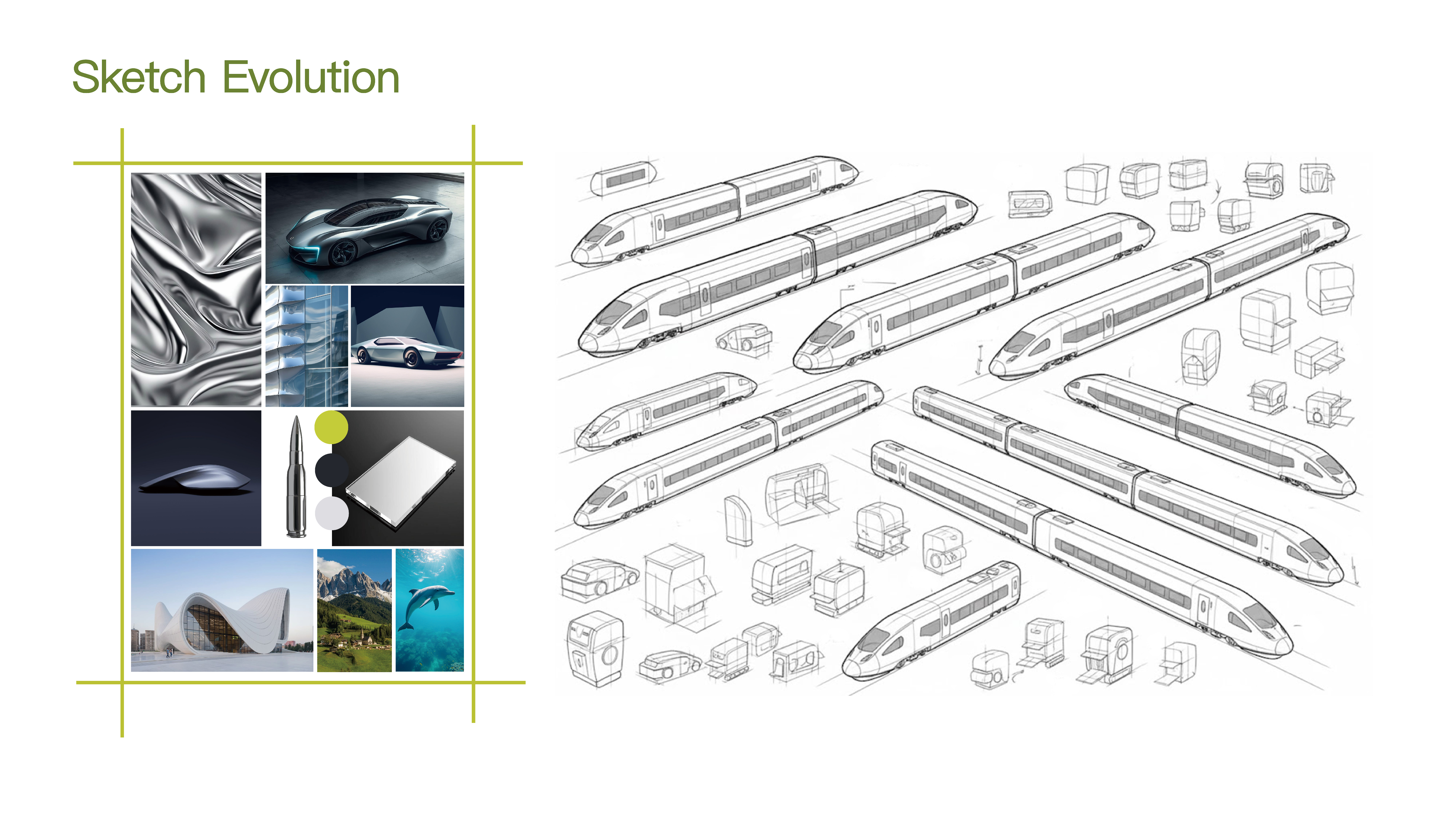 Sketch Evolution