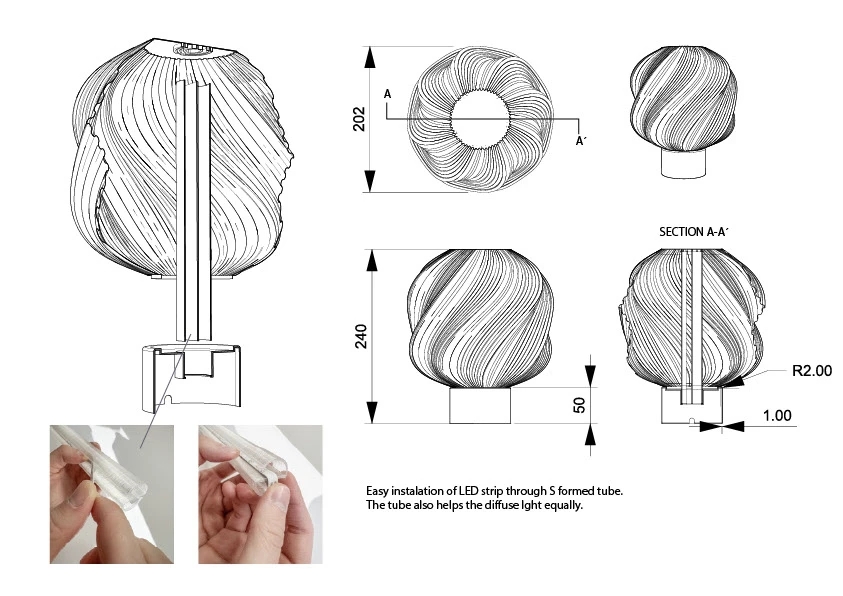 202

A

A´

SECTION A-A´

240

50

R2.00

1.00

Easy instalation of LED strip through S formed tube.
The tube also helps the diffuse lght equally.