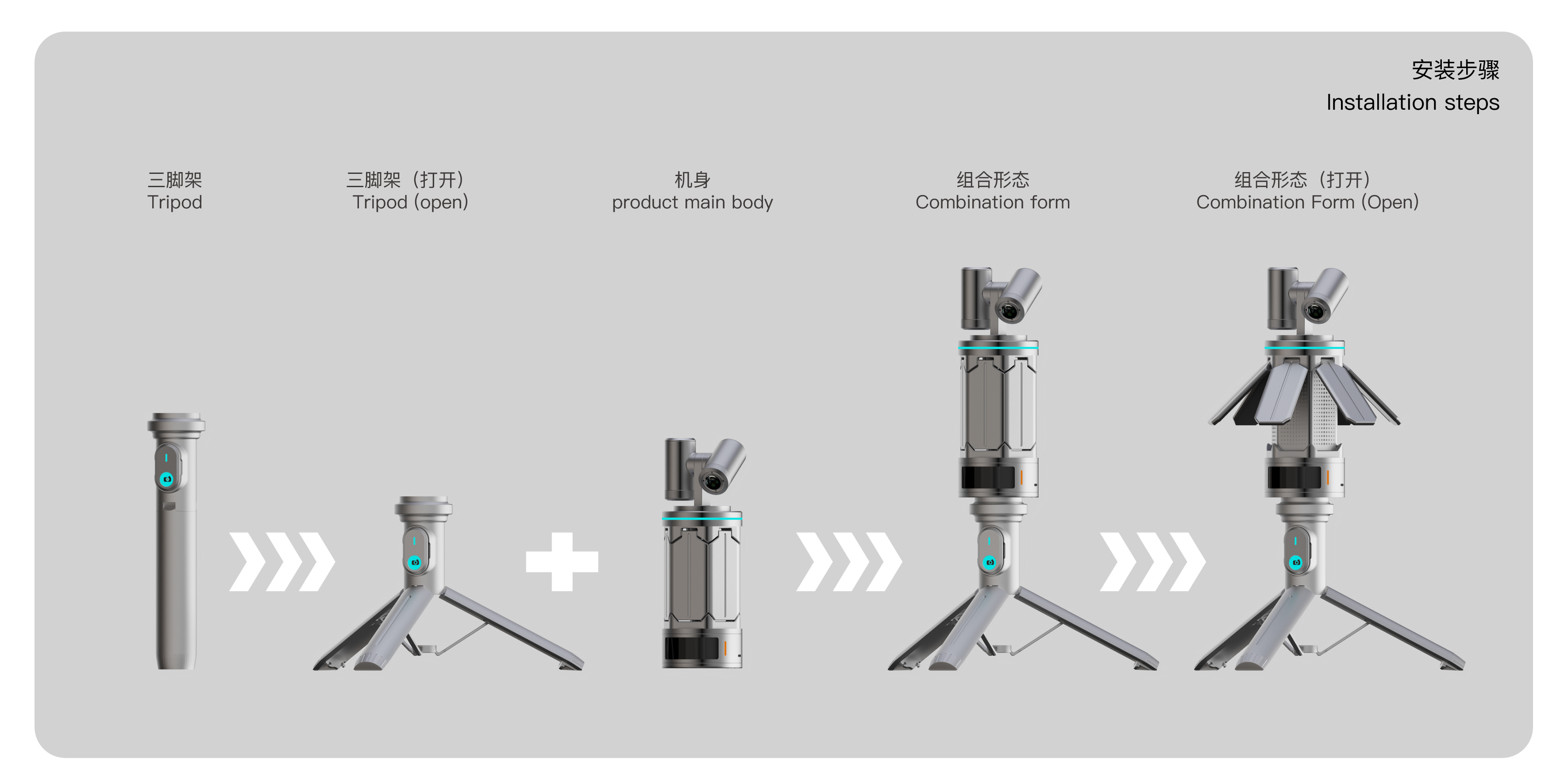 安装步骤
Installation steps

三脚架
Tripod

三脚架（打开）
Tripod (open)

机身
product main body

组合形态
Combination form

组合形态（打开）
Combination Form (Open)