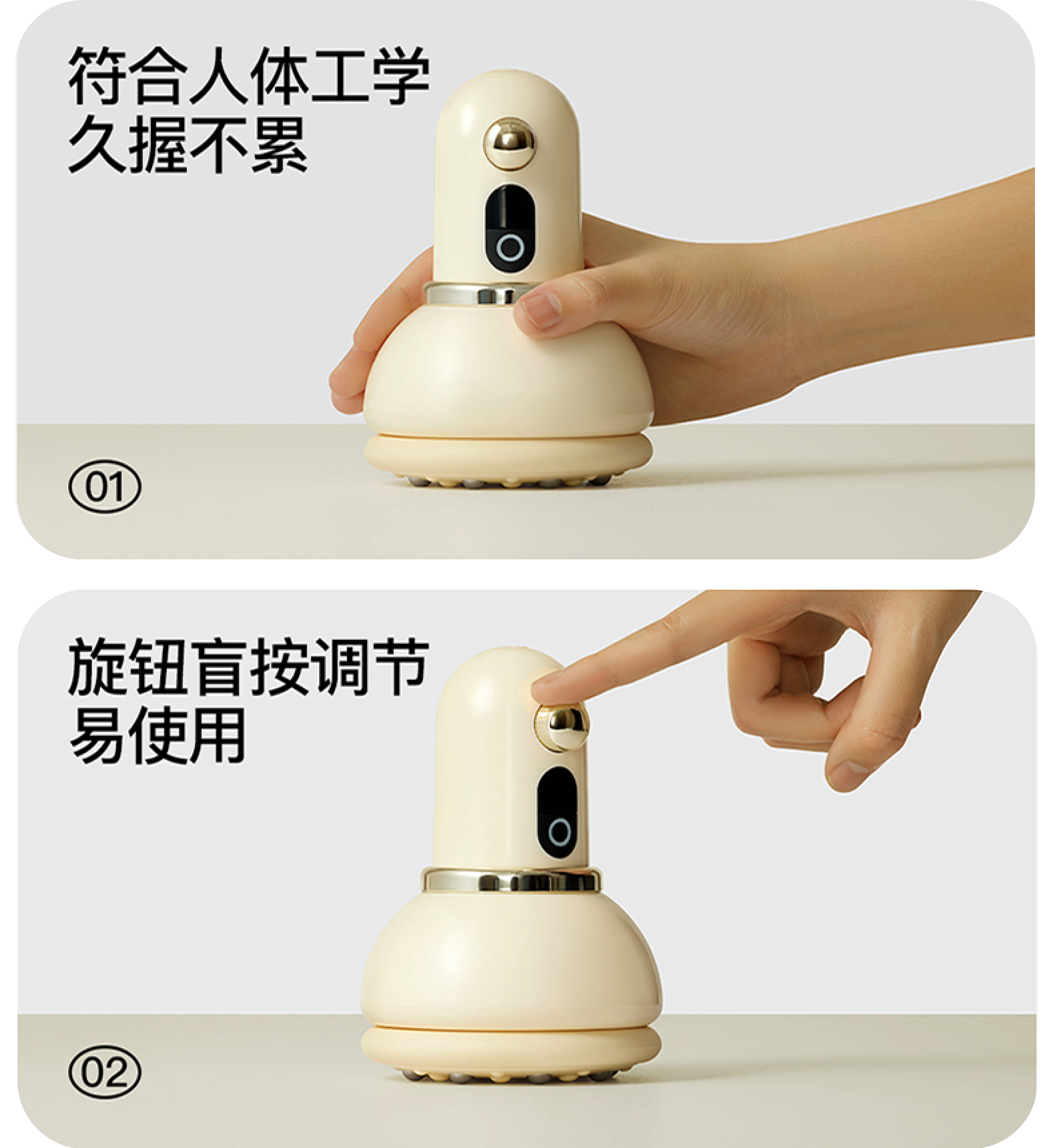 符合人体工学
久握不累

01

旋钮盲按调节
易使用

02