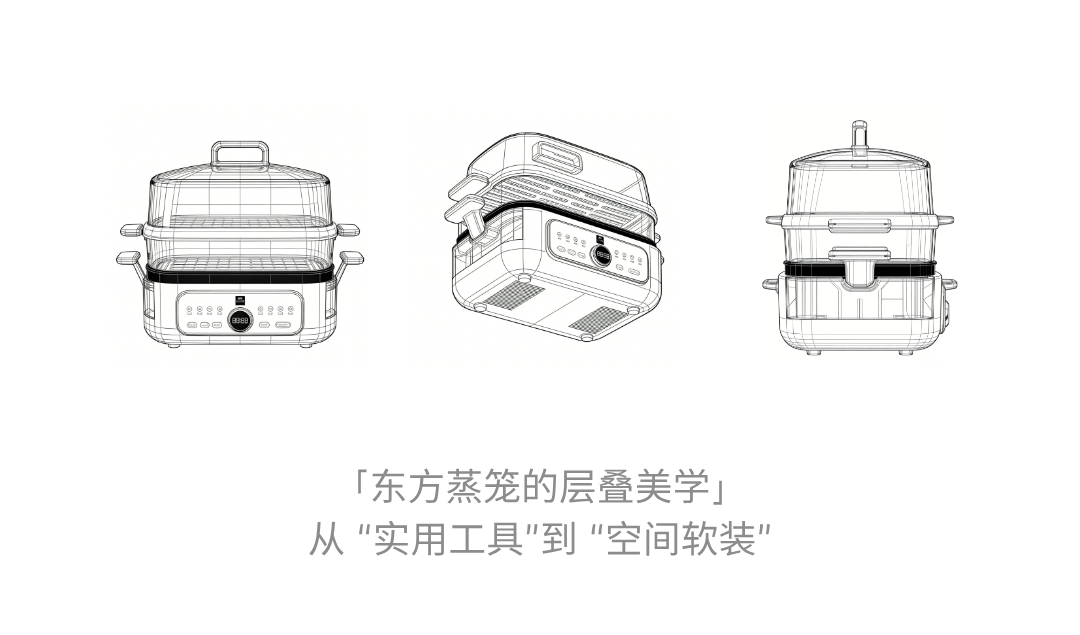 「东方蒸笼的层叠美学」
从 “实用工具”到 “空间软装”