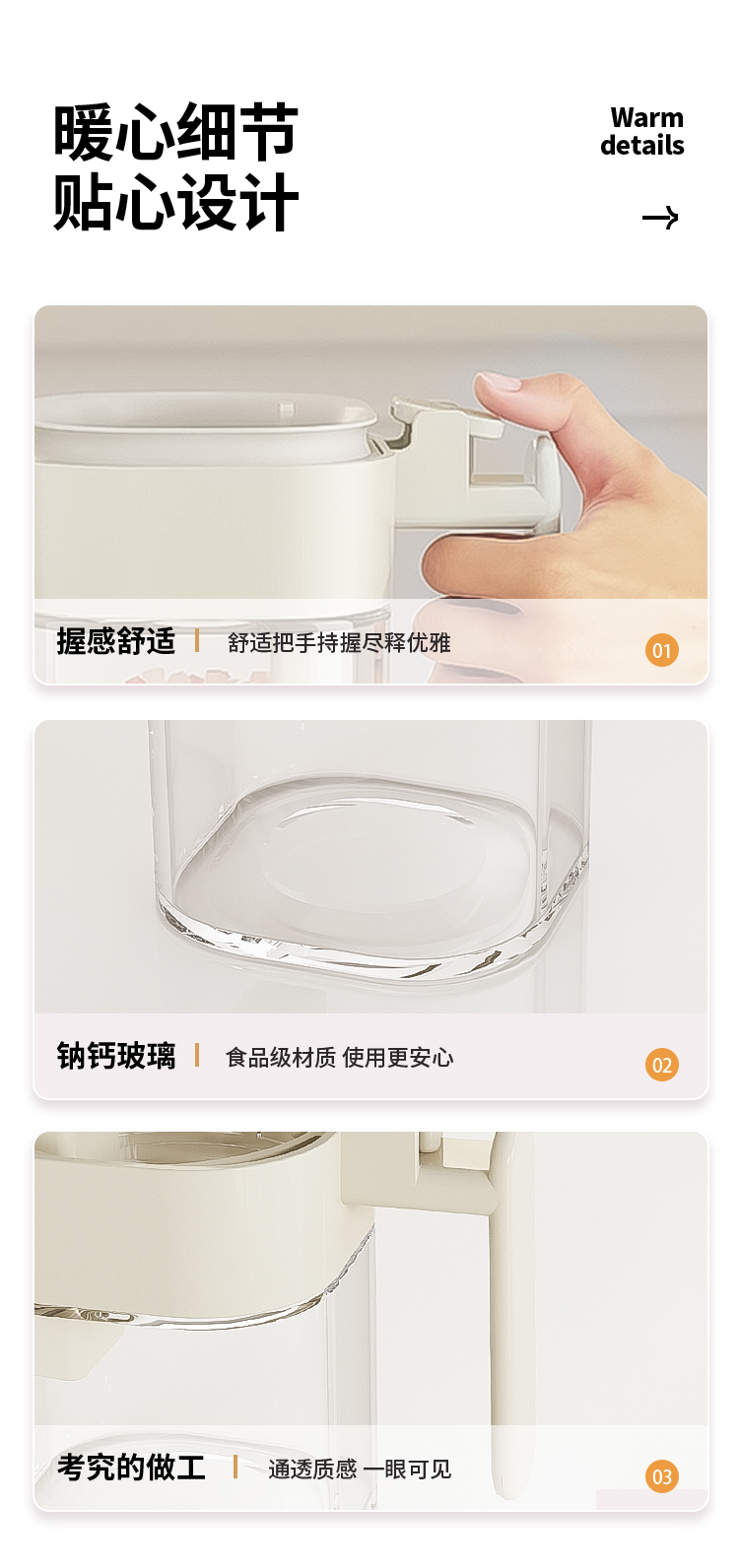 暖心细节
贴心设计

Warm details

→

握感舒适 | 舒适把手持握尽释优雅 01

钠钙玻璃 | 食品级材质 使用更安心 02

考究的做工 | 通透质感 一眼可见 03