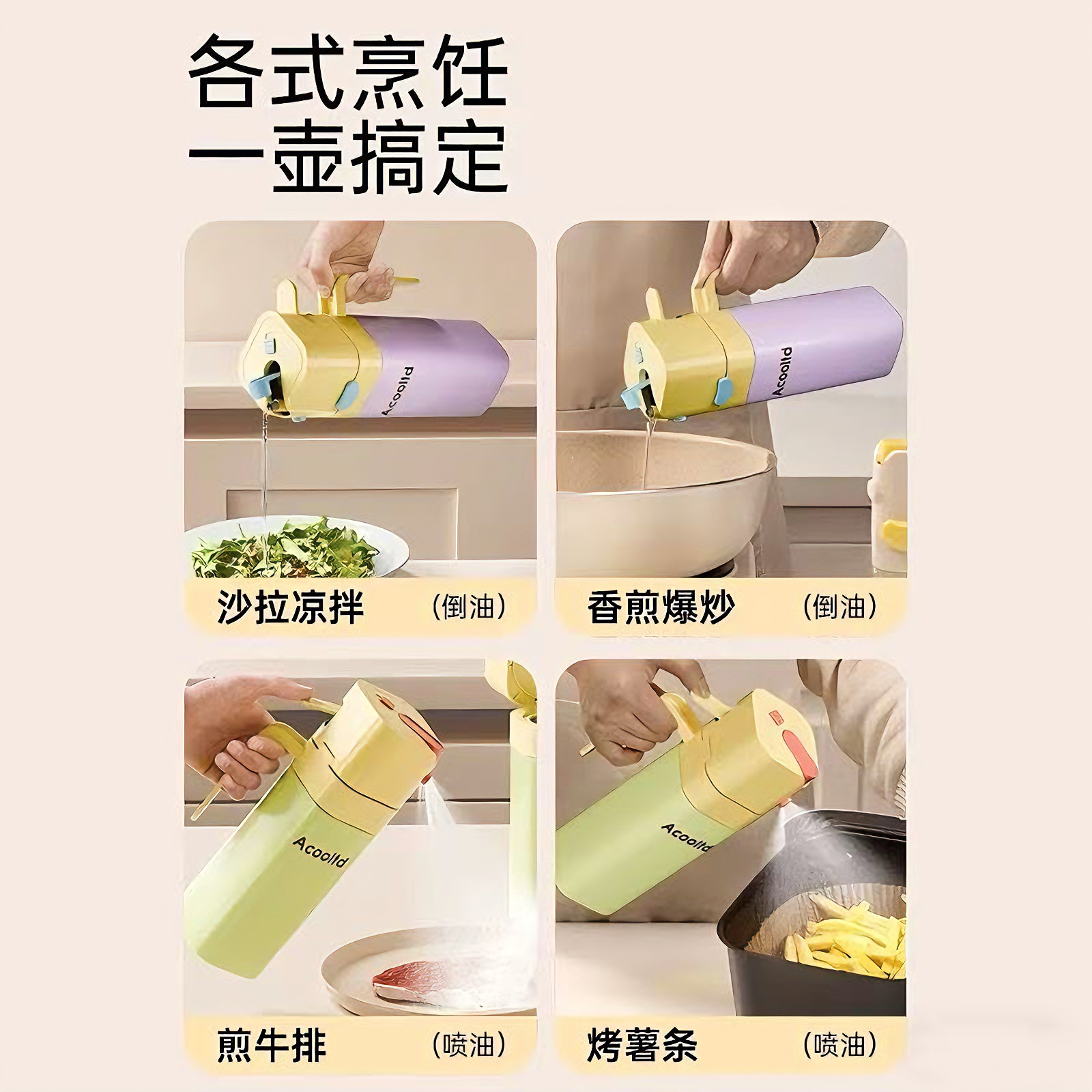 各式烹饪
一壶搞定

Acoolld

沙拉凉拌 （倒油）

Acoolld

香煎爆炒 （倒油）

Acoolld

煎牛排 （喷油）

Acoolld

烤薯条 （喷油）