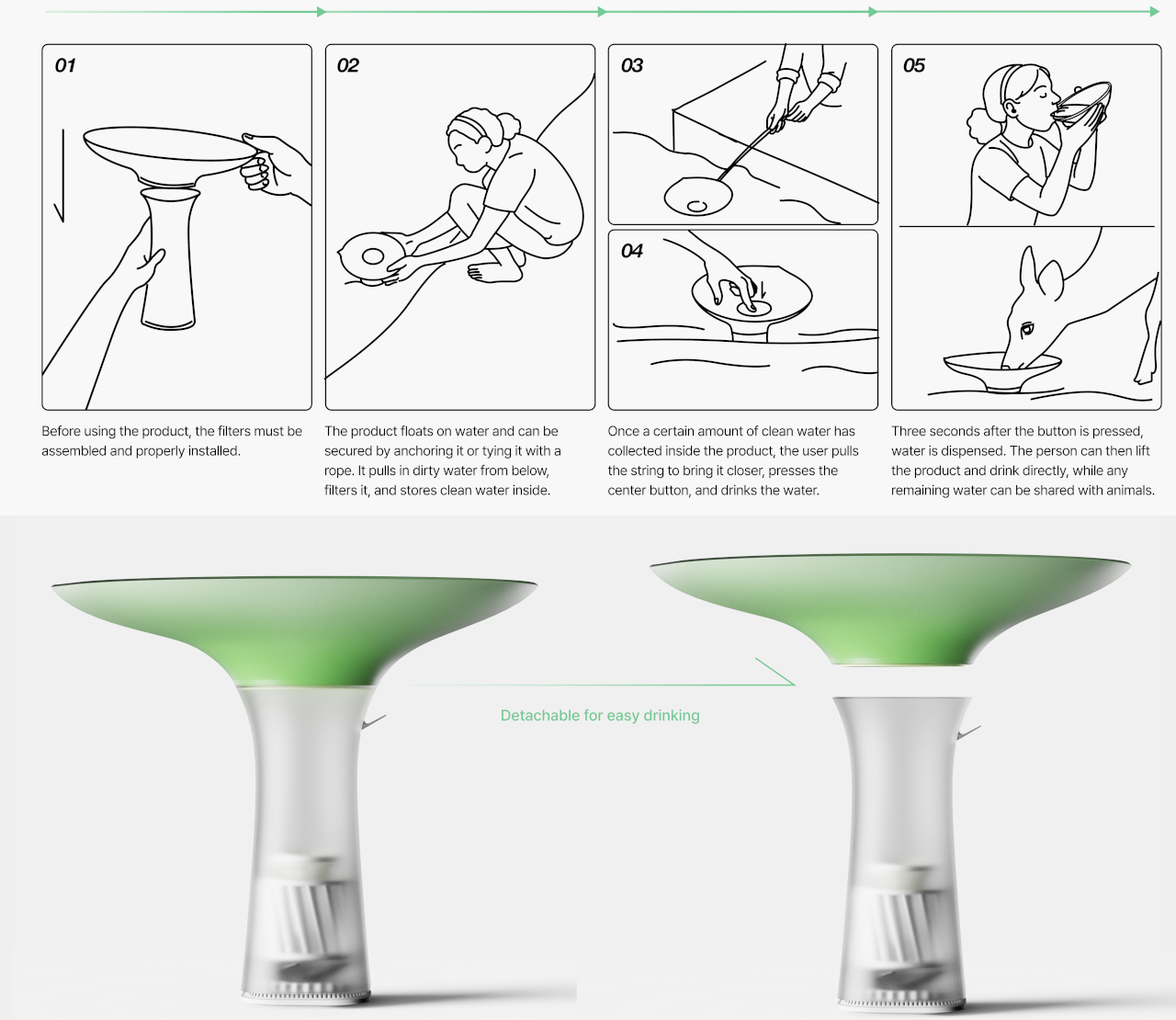 01

Before using the product, the filters must be assembled and properly installed.

02

The product floats on water and can be secured by anchoring it or tying it with a rope. It pulls in dirty water from below, filters it, and stores clean water inside.

03

04

Once a certain amount of clean water has collected inside the product, the user pulls the string to bring it closer, presses the center button, and drinks the water.

05

Three seconds after the button is pressed, water is dispensed. The person can then lift the product and drink directly, while any remaining water can be shared with animals.

Detachable for easy drinking