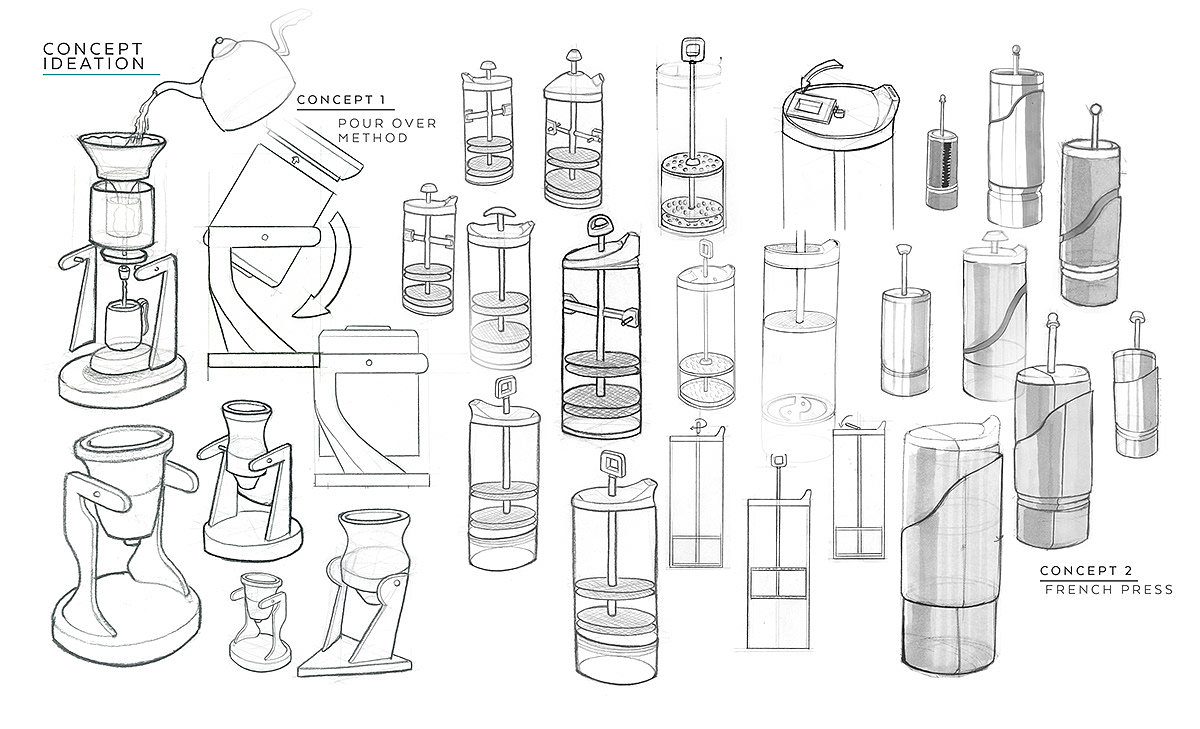 CONCEPT IDEATION

CONCEPT 1
POUR OVER METHOD

CONCEPT 2
FRENCH PRESS