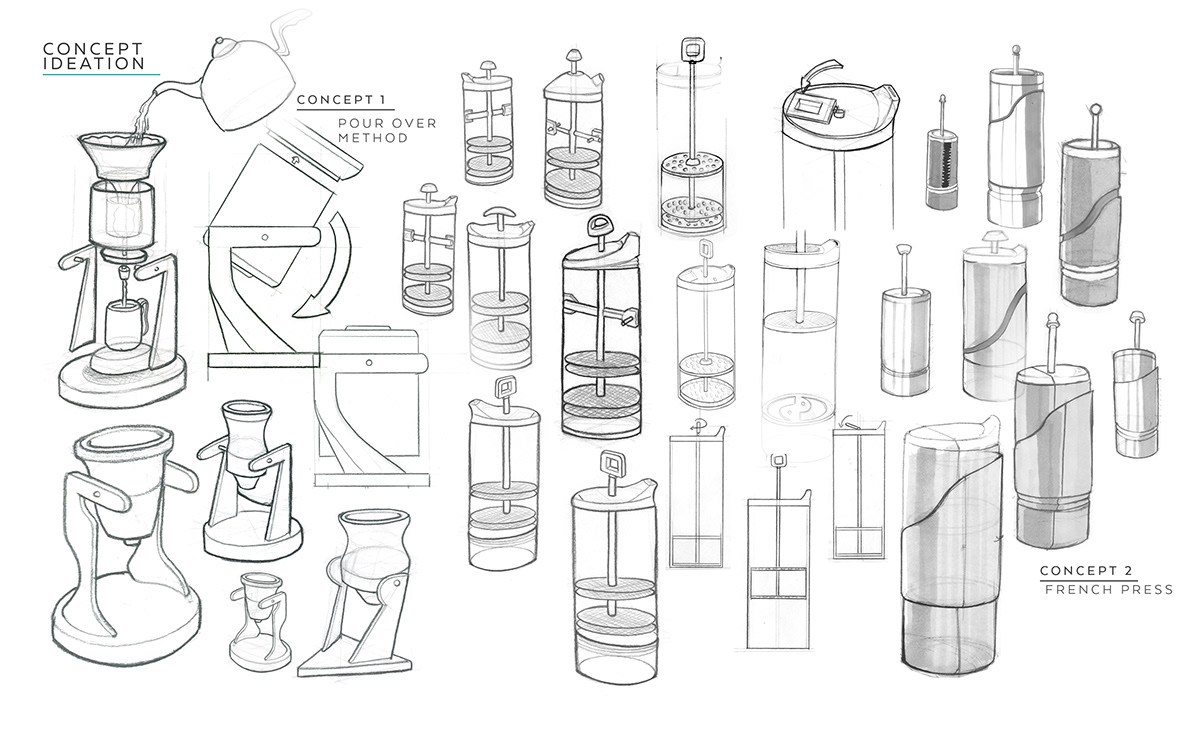 CONCEPT IDEATION

CONCEPT 1
POUR OVER METHOD

CONCEPT 2
FRENCH PRESS