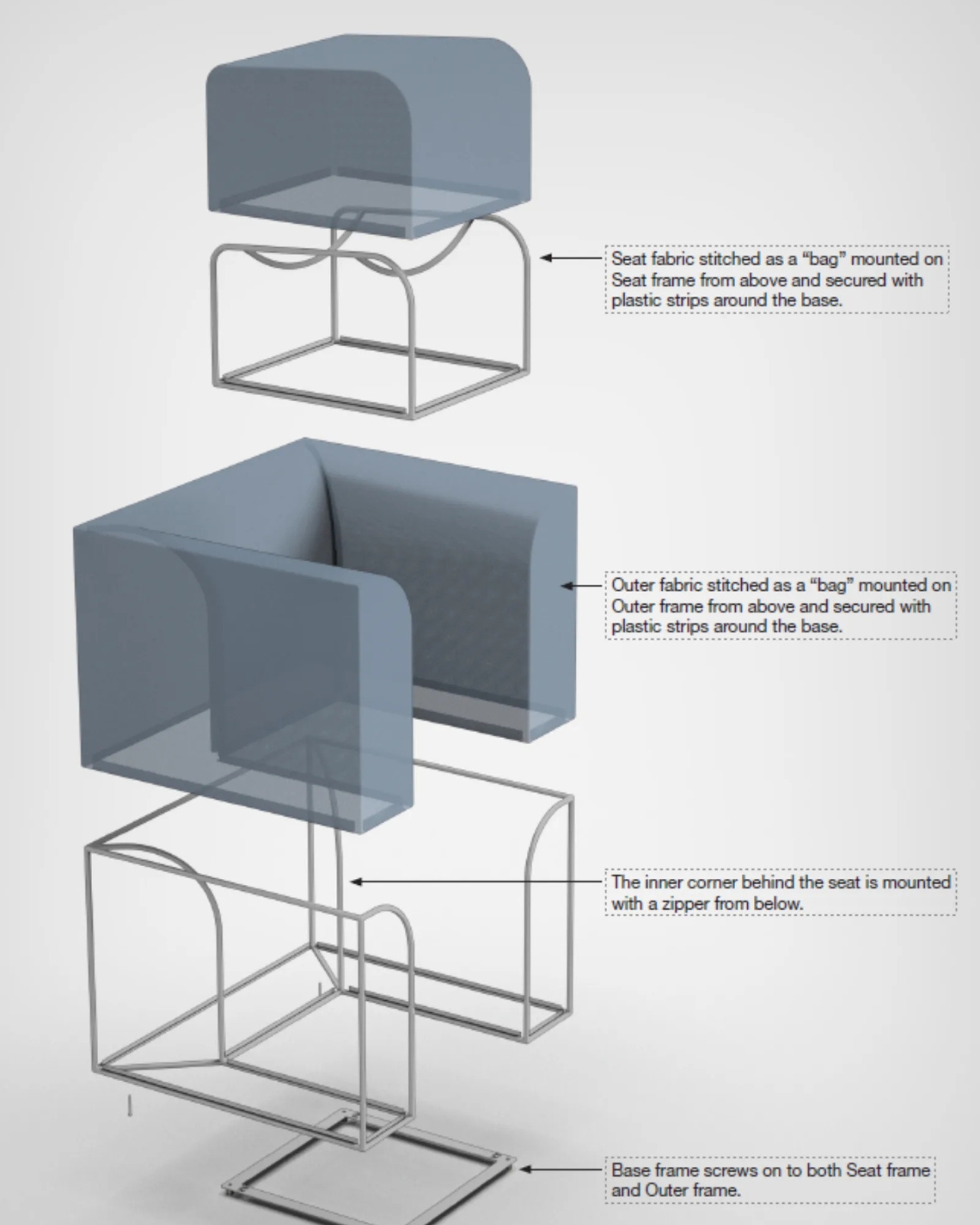 Seat fabric stitched as a “bag” mounted on Seat frame from above and secured with plastic strips around the base.

Outer fabric stitched as a “bag” mounted on Outer frame from above and secured with plastic strips around the base.

The inner corner behind the seat is mounted with a zipper from below.

Base frame screws on to both Seat frame and Outer frame.