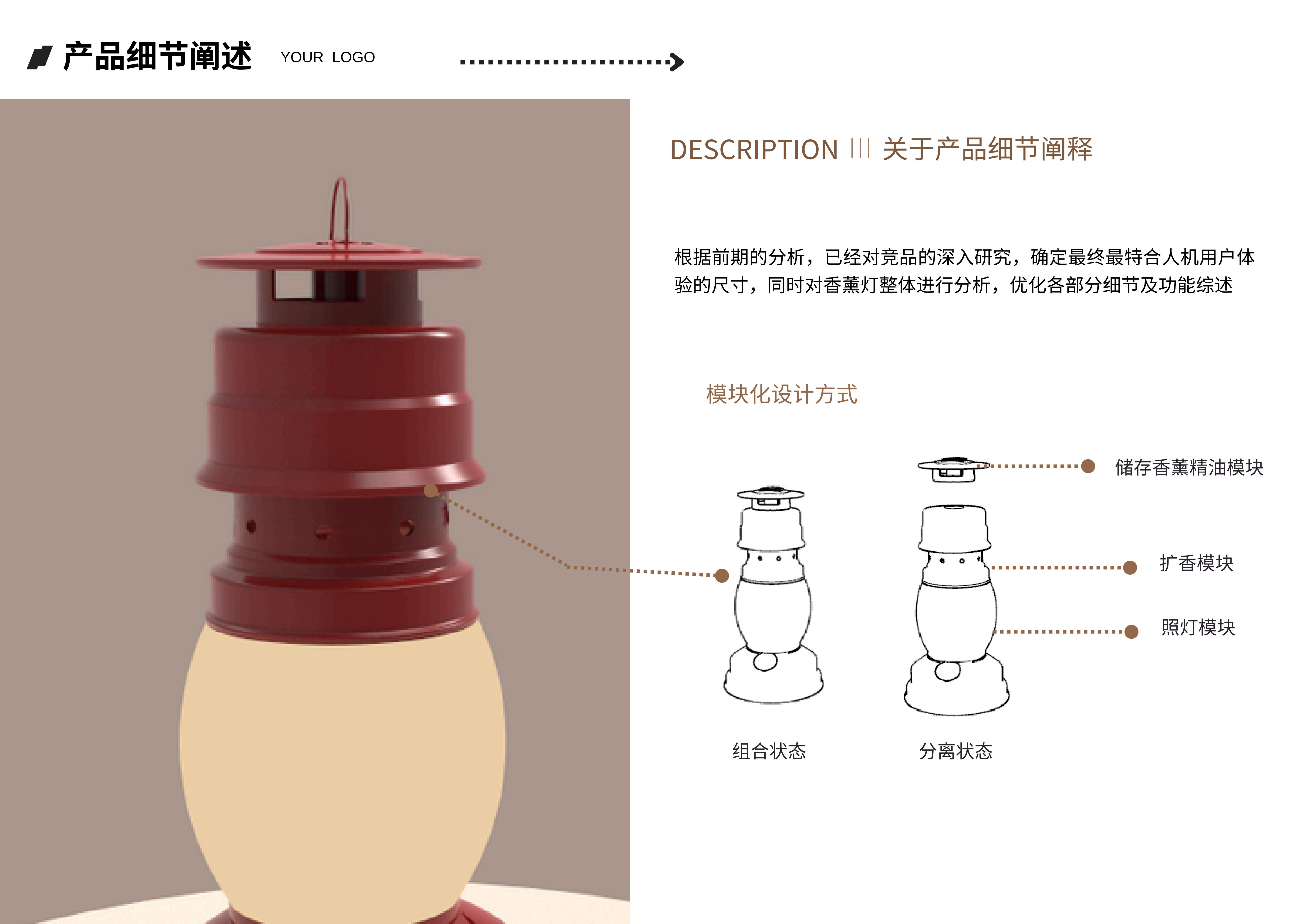 产品细节阐述 YOUR LOGO

DESCRIPTION ||| 关于产品细节阐释

根据前期的分析，已经对竞品的深入研究，确定最终最特合人机用户体验的尺寸，同时对香薰灯整体进行分析，优化各部分细节及功能综述

模块化设计方式

储存香薰精油模块

扩香模块

照灯模块

组合状态

分离状态