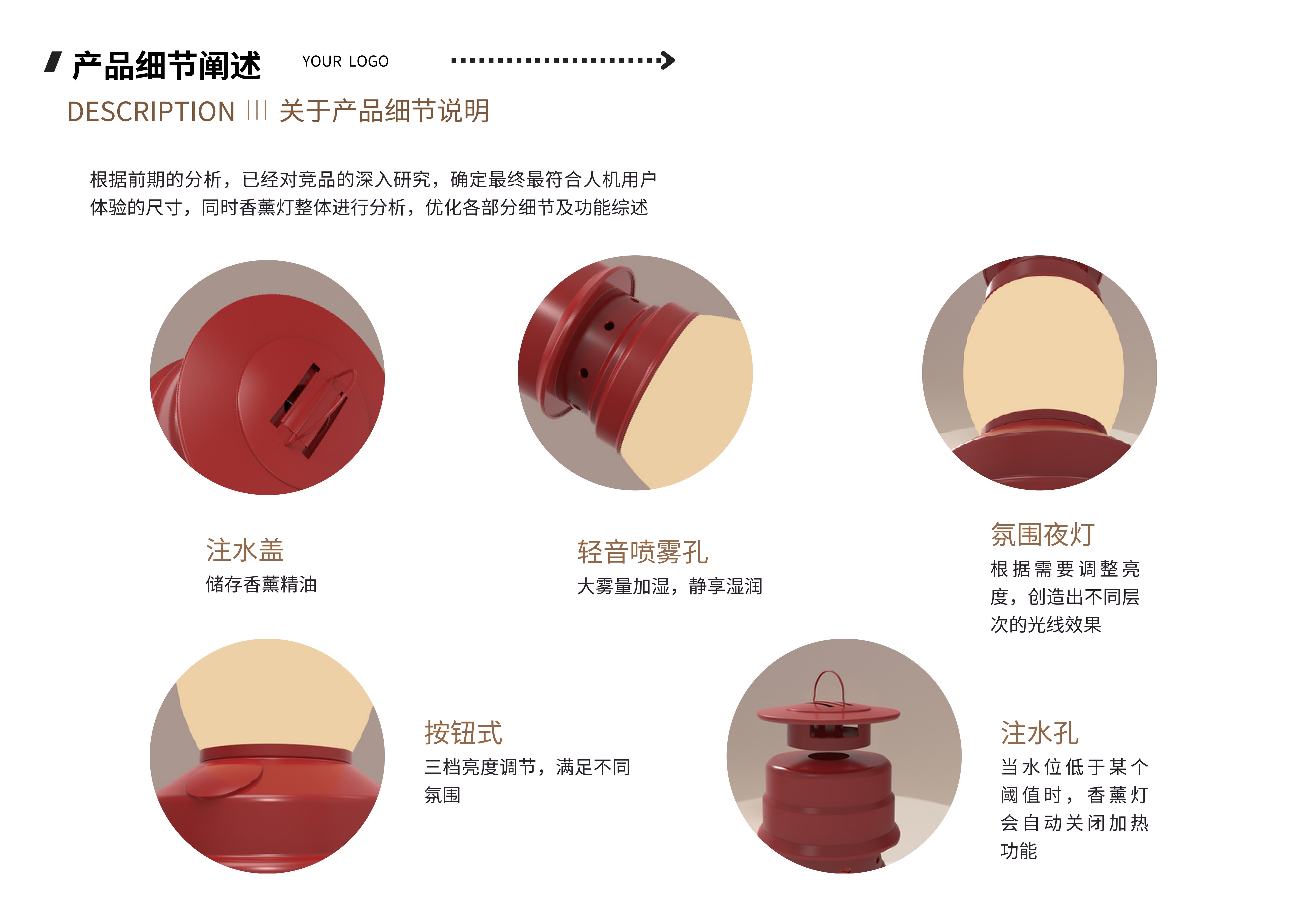 产品细节阐述 YOUR LOGO

DESCRIPTION ||| 关于产品细节说明

根据前期的分析，已经对竞品的深入研究，确定最终最符合人机用户体验的尺寸，同时香薰灯整体进行分析，优化各部分细节及功能综述

注水盖
储存香薰精油

轻音喷雾孔
大雾量加湿，静享湿润

氛围夜灯
根据需要调整亮度，创造出不同层次的光线效果

按钮式
三档亮度调节，满足不同氛围

注水孔
当水位低于某个阈值时，香薰灯会自动关闭加热功能