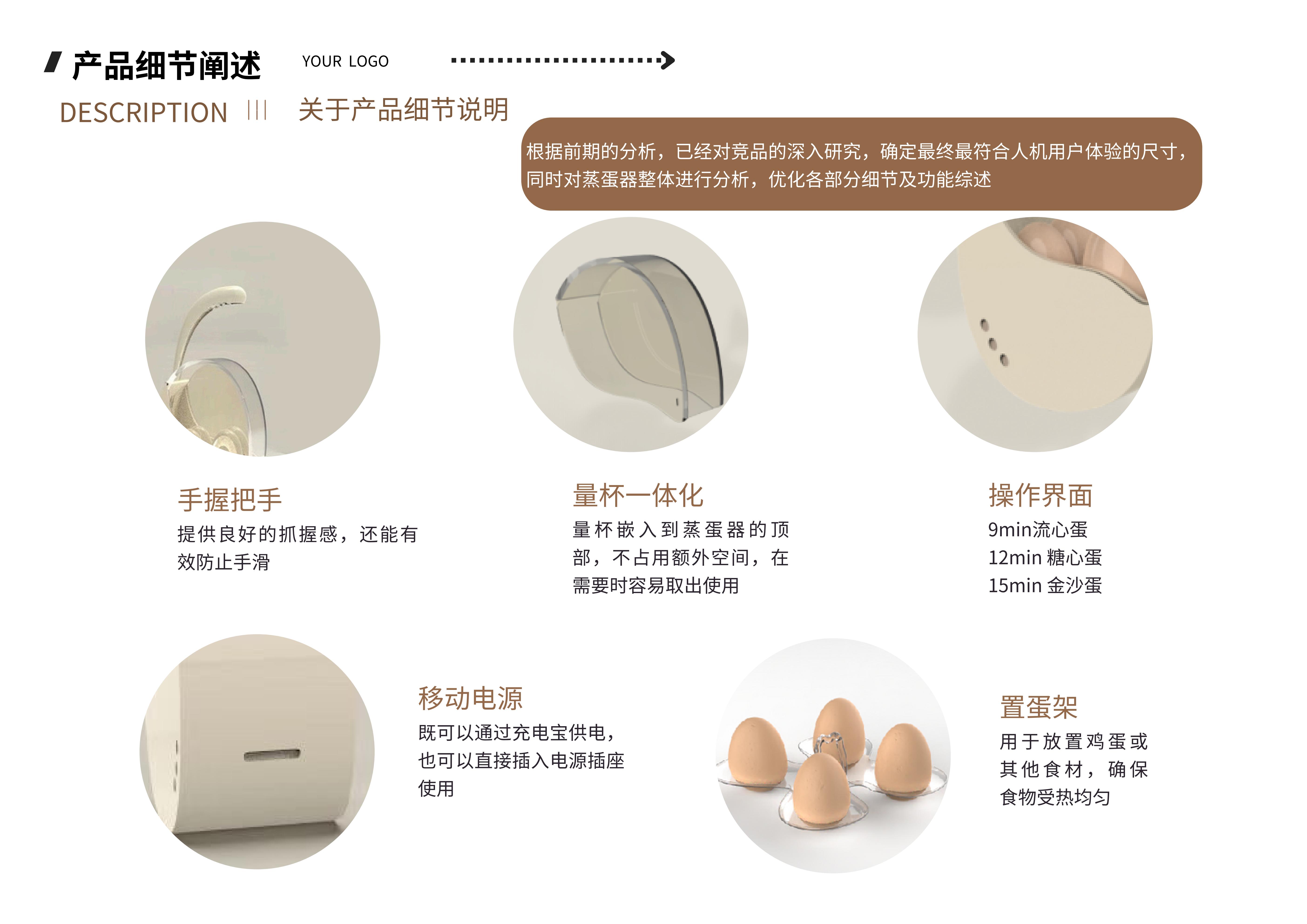 产品细节阐述

YOUR LOGO

DESCRIPTION ||| 关于产品细节说明

根据前期的分析，已经对竞品的深入研究，确定最终最符合人机用户体验的尺寸，同时对蒸蛋器整体进行分析，优化各部分细节及功能综述

手握把手
提供良好的抓握感，还能有效防止手滑

量杯一体化
量杯嵌入到蒸蛋器的顶部，不占用额外空间，在需要时容易取出使用

操作界面
9min流心蛋
12min 糖心蛋
15min 金沙蛋

移动电源
既可以通过充电宝供电，也可以直接插入电源插座使用

置蛋架
用于放置鸡蛋或其他食材，确保食物受热均匀