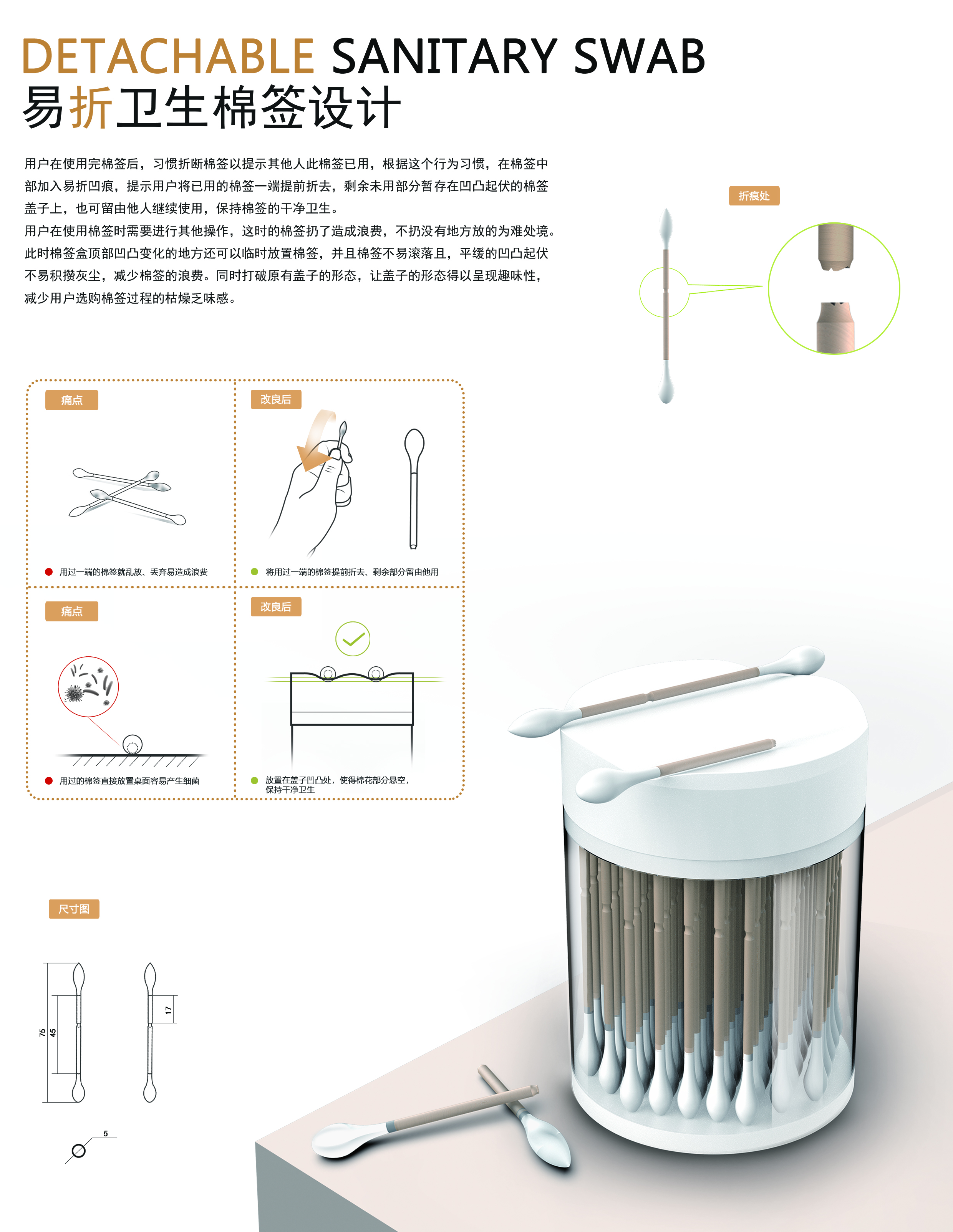 DETACHABLE SANITARY SWAB
易折卫生棉签设计

用户在使用完棉签后，习惯折断棉签以提示其他人此棉签已用，根据这个行为习惯，在棉签中部加入易折凹痕，提示用户将已用的棉签一端提前折去，剩余未用部分暂存在凹凸起伏的棉签盖子上，也可留由他人继续使用，保持棉签的干净卫生。
用户在使用棉签时需要进行其他操作，这时的棉签扔了造成浪费，不扔没有地方放的为难处境。此时棉签盒顶部凹凸变化的地方还可以临时放置棉签，并且棉签不易滚落且，平缓的凹凸起伏不易积攒灰尘，减少棉签的浪费。同时打破原有盖子的形态，让盖子的形态得以呈现趣味性，减少用户选购棉签过程的枯燥乏味感。

折痕处

痛点
用过一端的棉签就乱放、丢弃易造成浪费

改良后
将用过一端的棉签提前折去、剩余部分留由他用

痛点
用过的棉签直接放置桌面容易产生细菌

改良后
放置在盖子凹凸处，使得棉花部分悬空，保持干净卫生

尺寸图

75
45
17
5