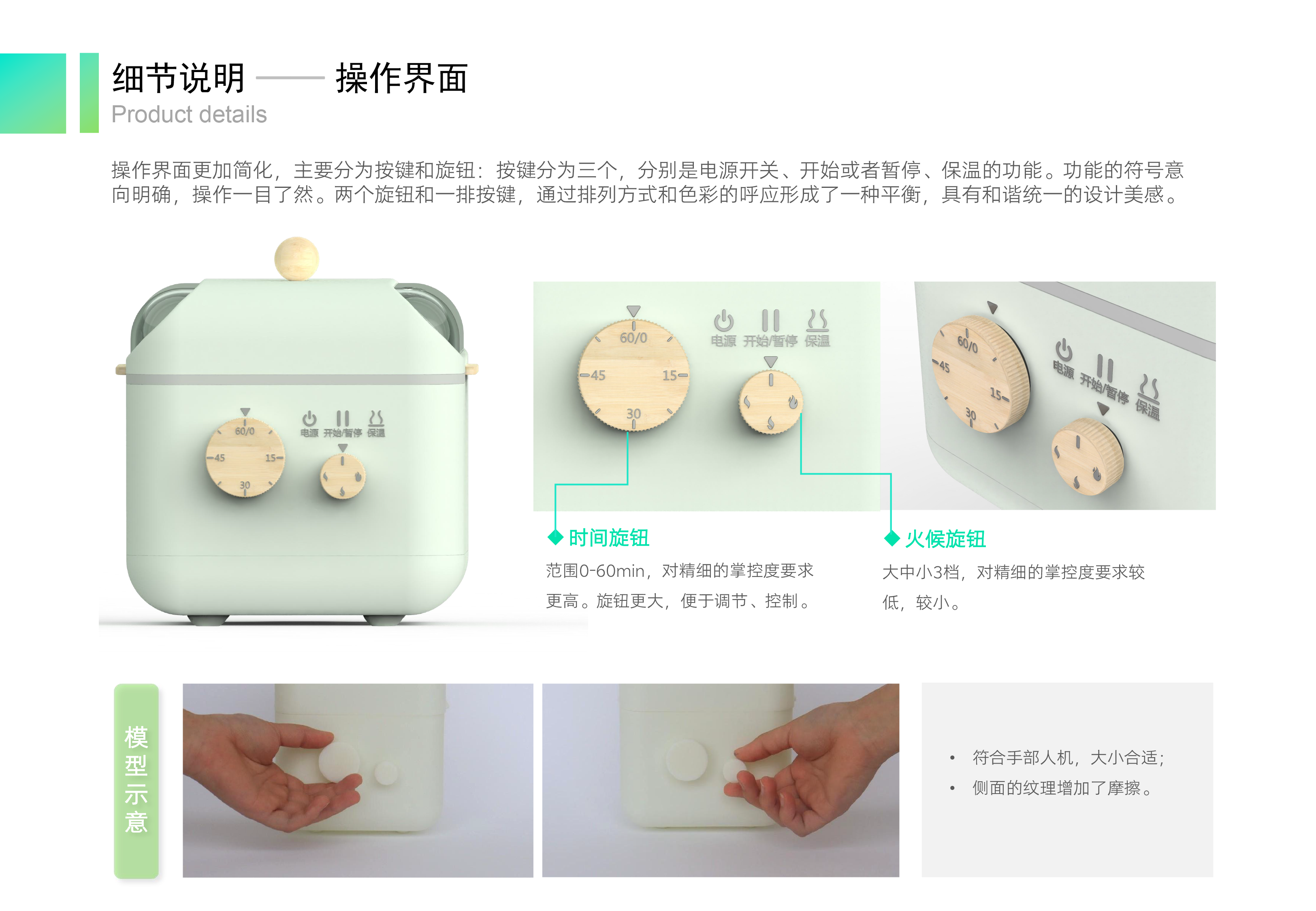 细节说明 —— 操作界面
Product details

操作界面更加简化，主要分为按键和旋钮：按键分为三个，分别是电源开关、开始或者暂停、保温的功能。功能的符号意向明确，操作一目了然。两个旋钮和一排按键，通过排列方式和色彩的呼应形成了一种平衡，具有和谐统一的设计美感。

60/0
45
15
30
电源 开始/暂停 保温

60/0
45
15
30
电源 开始/暂停 保温

60/0
45
15
30
电源 开始/暂停 保温

时间旋钮
范围0-60min，对精细的掌控度要求更高。旋钮更大，便于调节、控制。

火候旋钮
大中小3档，对精细的掌控度要求较低，较小。

模型示意

• 符合手部人机，大小合适；
• 侧面的纹理增加了摩擦。