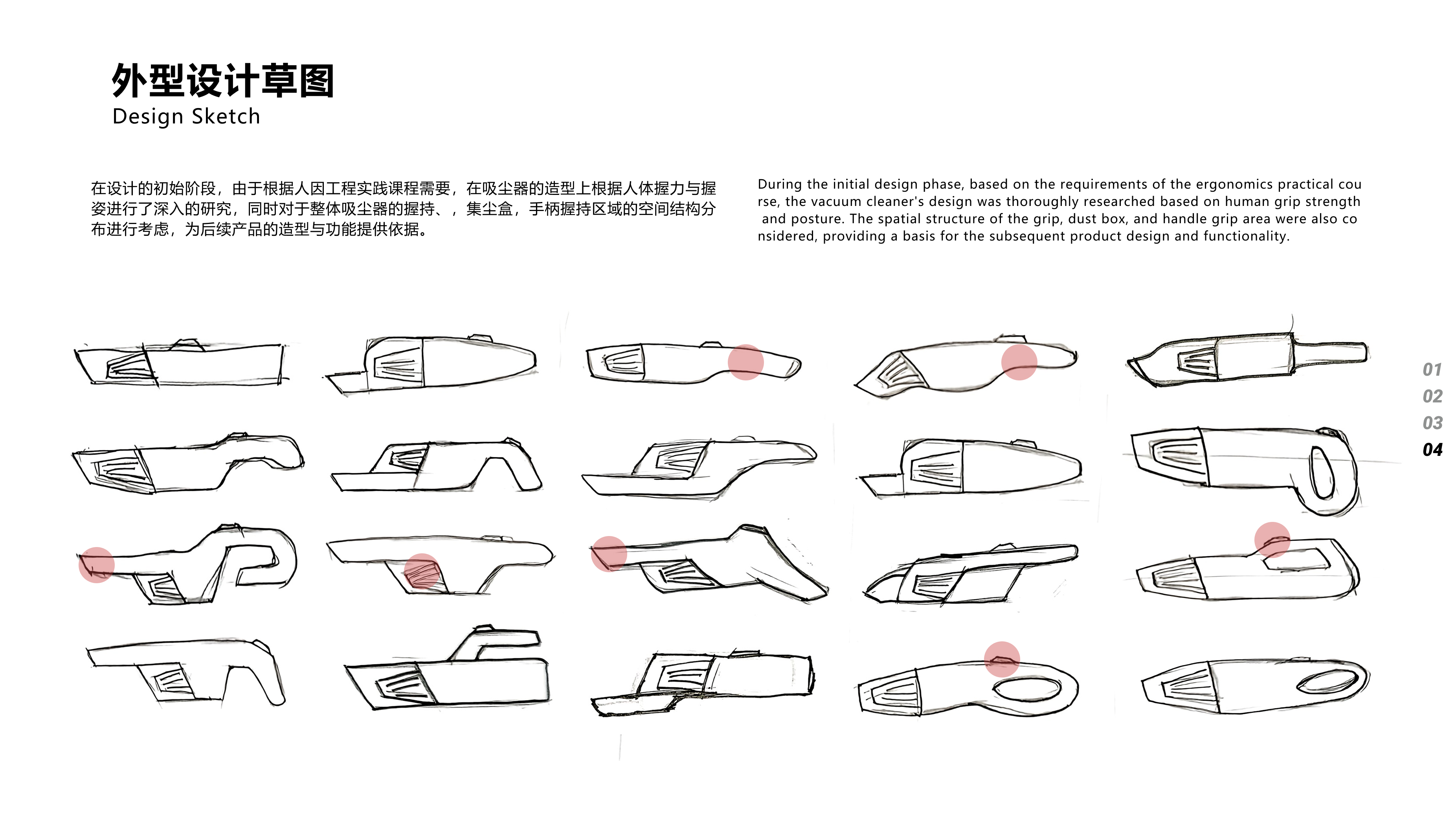 外型设计草图
Design Sketch

在设计的初始阶段，由于根据人因工程实践课程需要，在吸尘器的造型上根据人体握力与握姿进行了深入的研究，同时对于整体吸尘器的握持、，集尘盒，手柄握持区域的空间结构分布进行考虑，为后续产品的造型与功能提供依据。

During the initial design phase, based on the requirements of the ergonomics practical cou rse, the vacuum cleaner's design was thoroughly researched based on human grip strength and posture. The spatial structure of the grip, dust box, and handle grip area were also co nsidered, providing a basis for the subsequent product design and functionality.

01
02
03
04