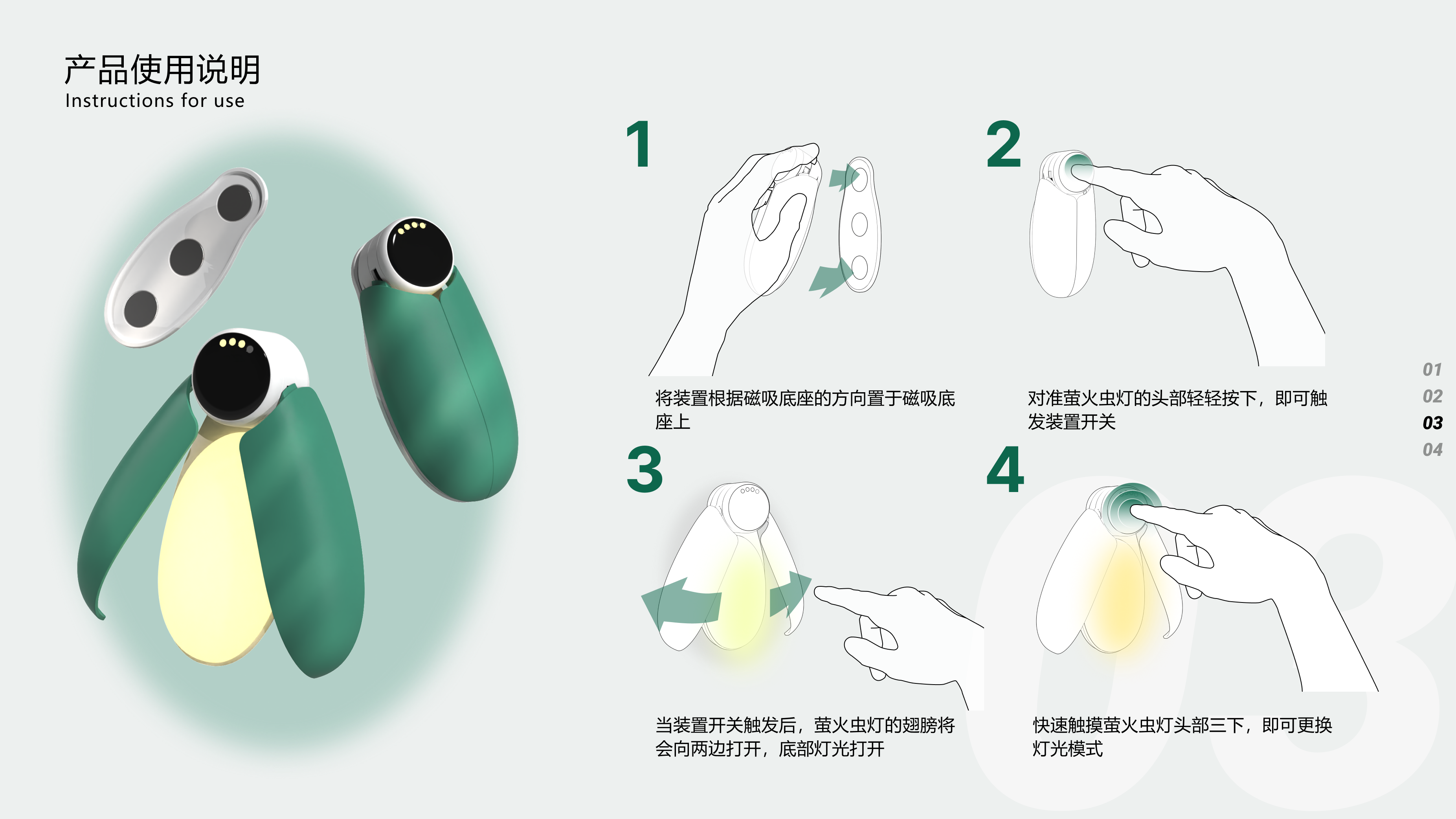 产品使用说明
Instructions for use

1

将装置根据磁吸底座的方向置于磁吸底座上

2

对准萤火虫灯的头部轻轻按下，即可触发装置开关

3

当装置开关触发后，萤火虫灯的翅膀将会向两边打开，底部灯光打开

4

快速触摸萤火虫灯头部三下，即可更换灯光模式

01
02
03
04

03